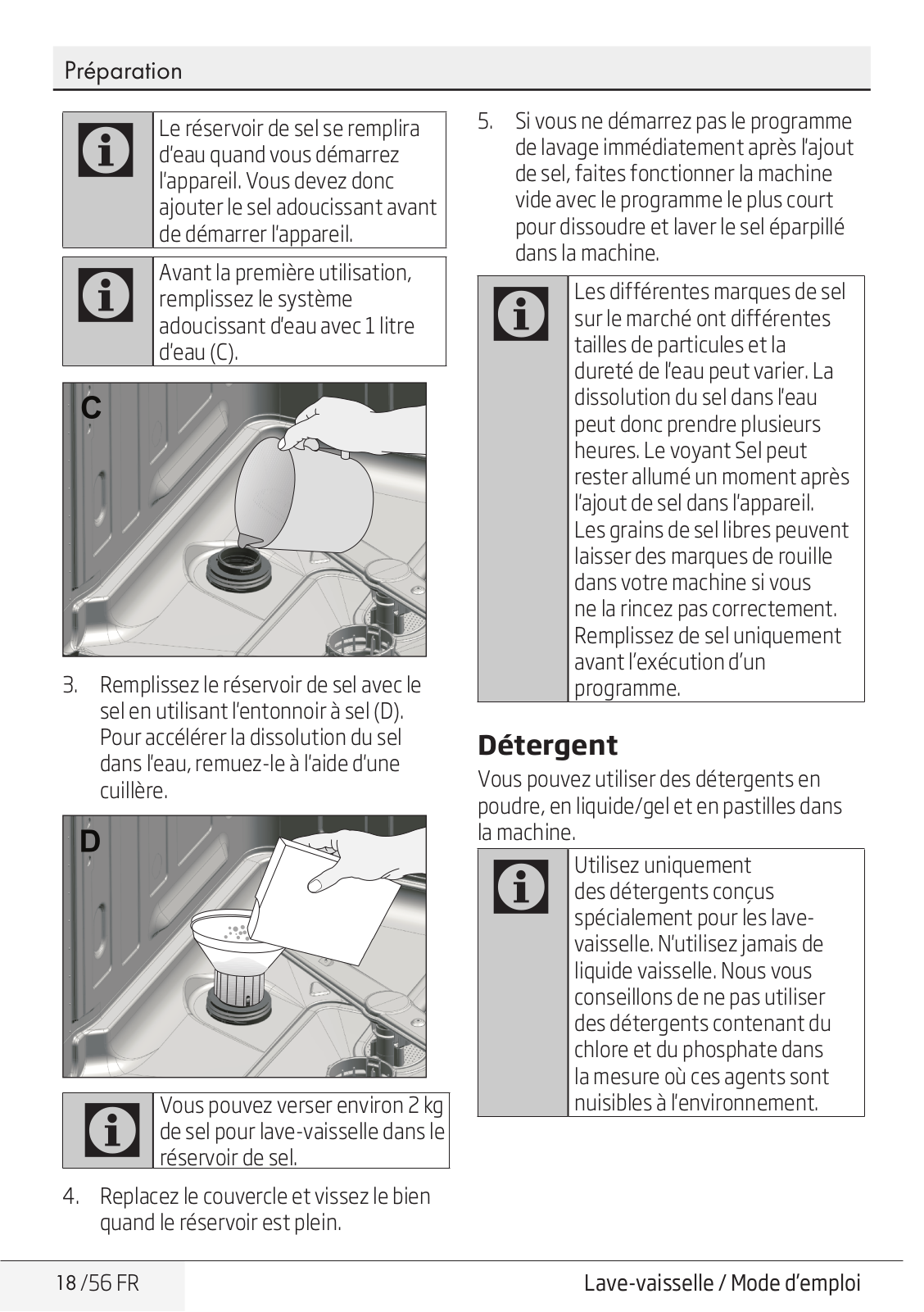 Préparation

Le réservoir de sel se remplira d'eau quand vous démarrez l'appareil. Vous devez donc ajouter le sel adoucissant avant de démarrer l'appareil.

Avant la première utilisation, remplissez le système adoucissant d'eau avec 1 litre d'eau (C).

C

3. Remplissez le réservoir de sel avec le sel en utilisant l'entonnoir à sel (D). Pour accélérer la dissolution du sel dans l'eau, remuez-le à l'aide d'une cuillère.

D

Vous pouvez verser environ 2 kg de sel pour lave-vaisselle dans le réservoir de sel.

4. Replacez le couvercle et vissez le bien quand le réservoir est plein.

5. Si vous ne démarrez pas le programme de lavage immédiatement après l'ajout de sel, faites fonctionner la machine vide avec le programme le plus court pour dissoudre et laver le sel éparpillé dans la machine.

Les différentes marques de sel sur le marché ont différentes tailles de particules et la dureté de l'eau peut varier. La dissolution du sel dans l'eau peut donc prendre plusieurs heures. Le voyant Sel peut rester allumé un moment après l'ajout de sel dans l'appareil. Les grains de sel libres peuvent laisser des marques de rouille dans votre machine si vous ne la rincez pas correctement. Remplissez de sel uniquement avant l'exécution d'un programme.

Détergent

Vous pouvez utiliser des détergents en poudre, en liquide/gel et en pastilles dans la machine.

Utilisez uniquement des détergents conçus spécialement pour les lave-vaisselle. N'utilisez jamais de liquide vaisselle. Nous vous conseillons de ne pas utiliser des détergents contenant du chlore et du phosphate dans la mesure où ces agents sont nuisibles à l'environnement.

18 /56 FR

Lave-vaisselle / Mode d'emploi