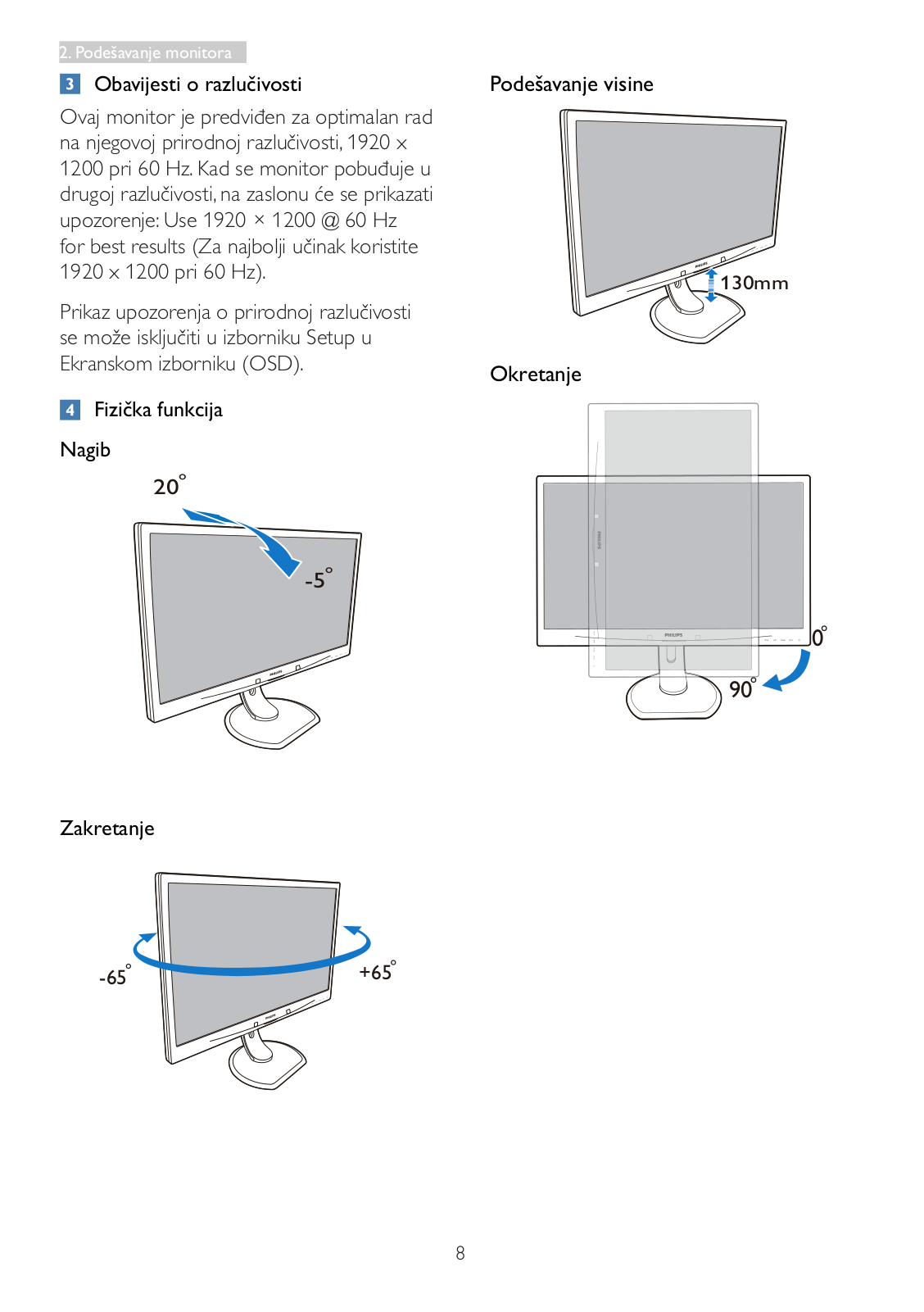 2. Podešavanje monitora

3 Obavijesti o razlučivosti

Ovaj monitor je predviđen za optimalan rad na njegovoj prirodnoj razlučivosti, 1920 x 1200 pri 60 Hz. Kad se monitor pobuđuje u drugoj razlučivosti, na zaslonu će se prikazati upozorenje: Use 1920 × 1200 @ 60 Hz for best results (Za najbolji učinak koristite 1920 x 1200 pri 60 Hz).

Prikaz upozorenja o prirodnoj razlučivosti se može isključiti u izborniku Setup u Ekranskom izborniku (OSD).

4 Fizička funkcija

Nagib

20°

-5°

PHILIPS

Zakretanje

-65°

+65°

PHILIPS

Podešavanje visine

PHILIPS

130mm

Okretanje

PHILIPS

PHILIPS

0°

90°

8