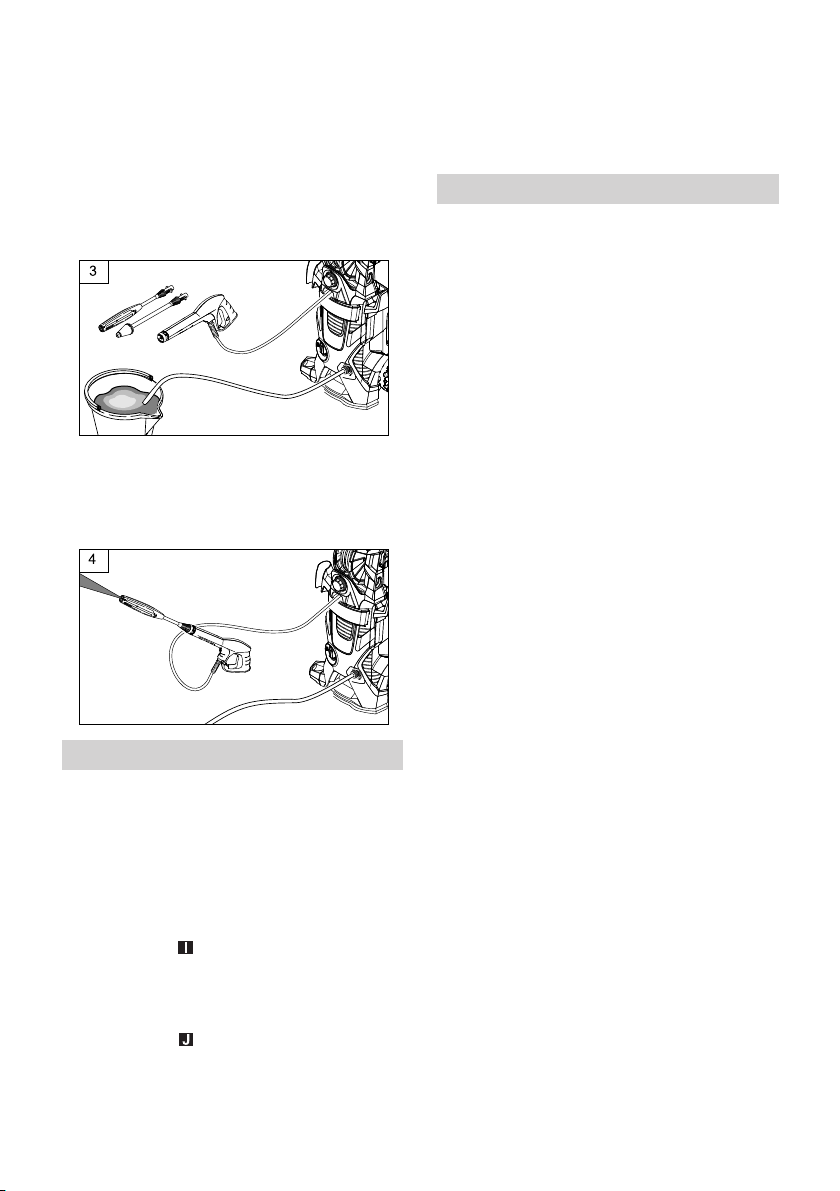 3

4

I

J