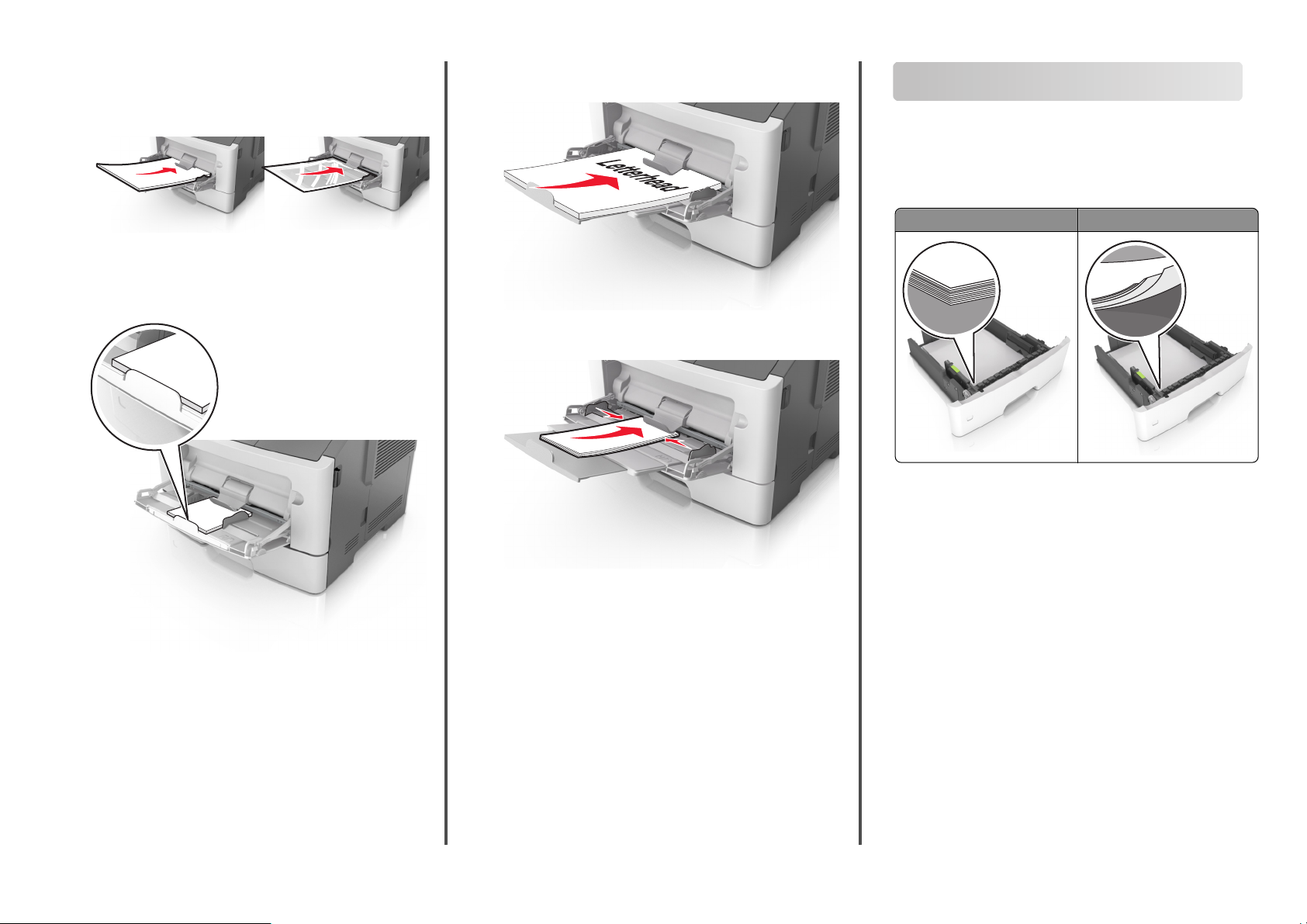 Letterhead