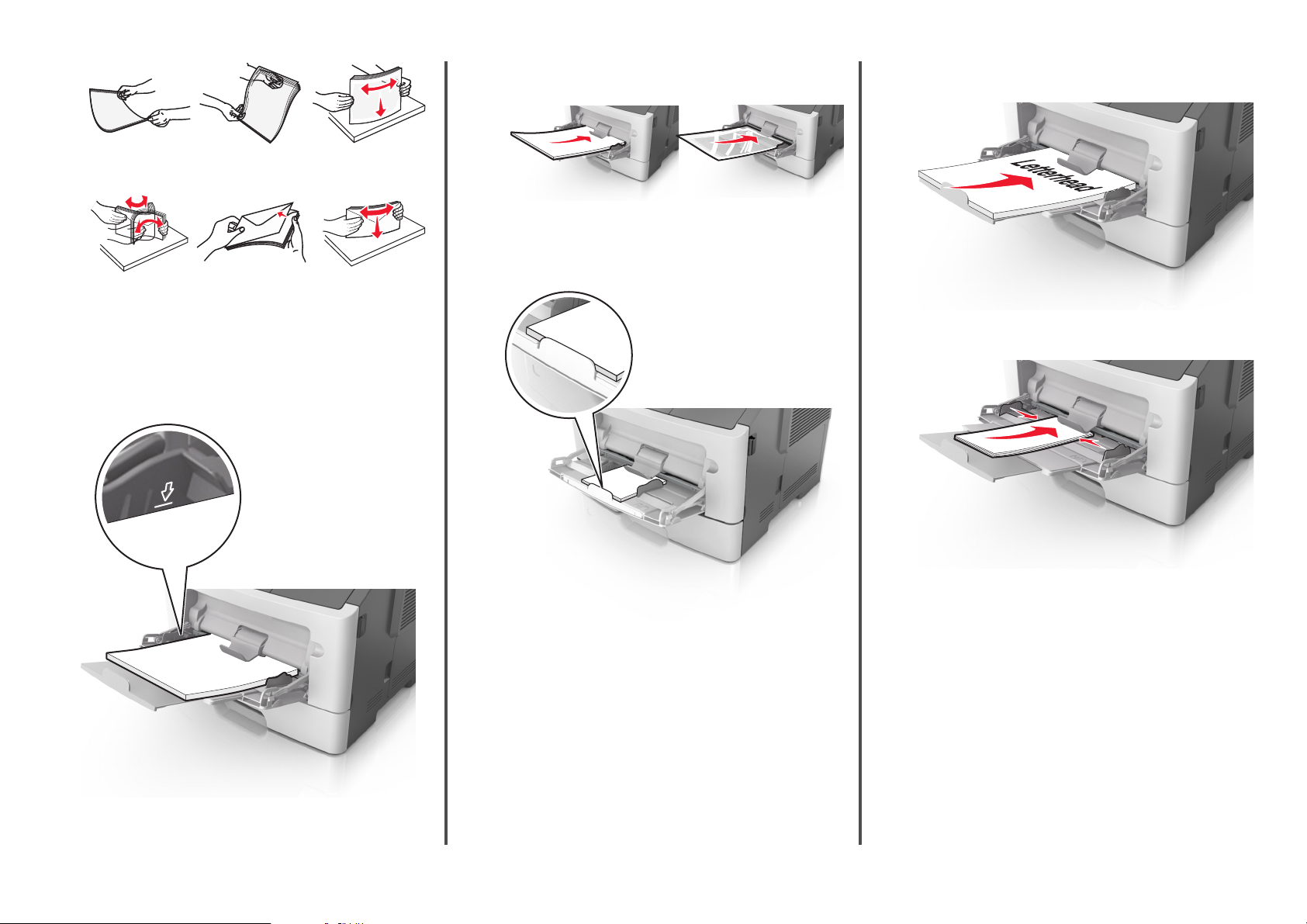 Letterhead