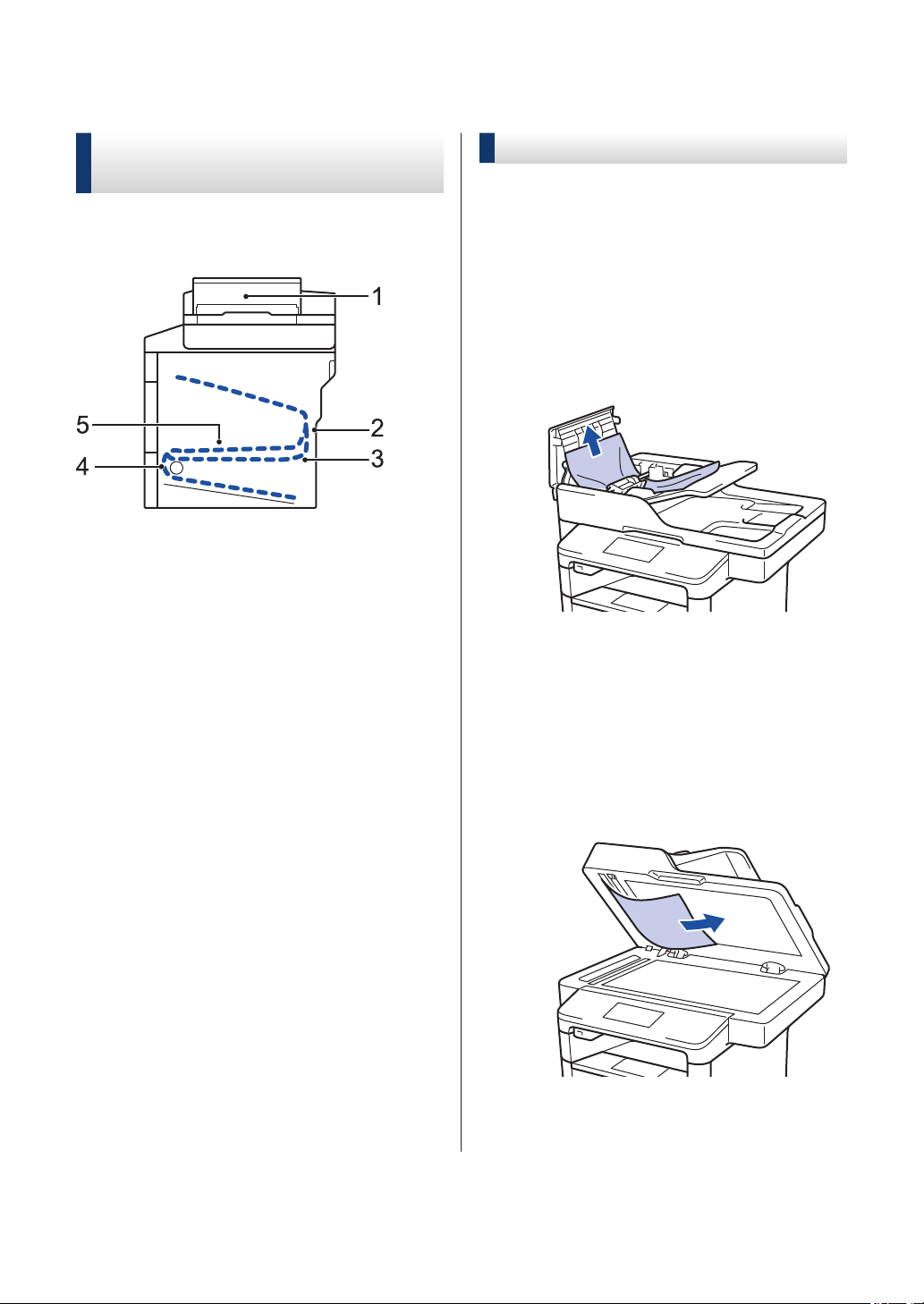 1
2
3
4
5