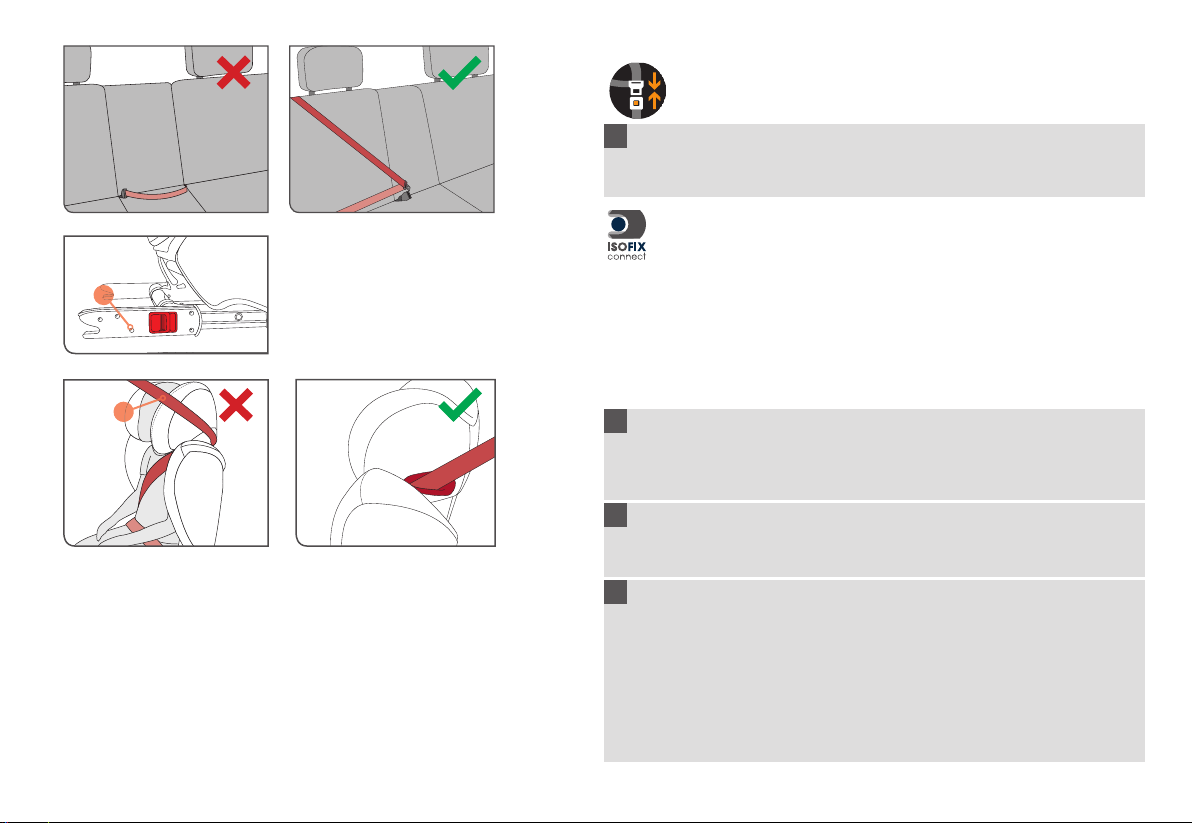 ISOFIX
connect