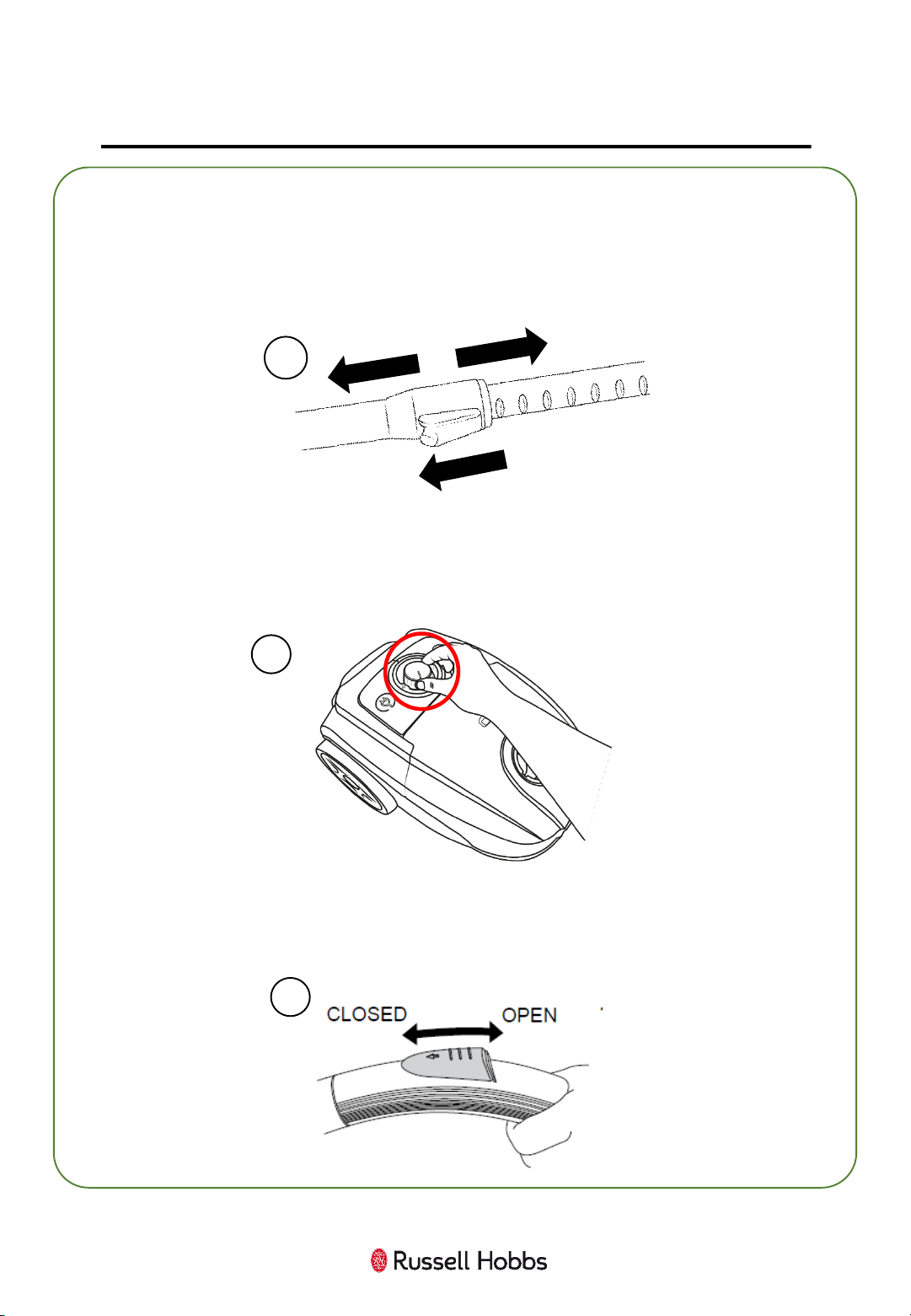 CLOSED OPEN

Russell Hobbs