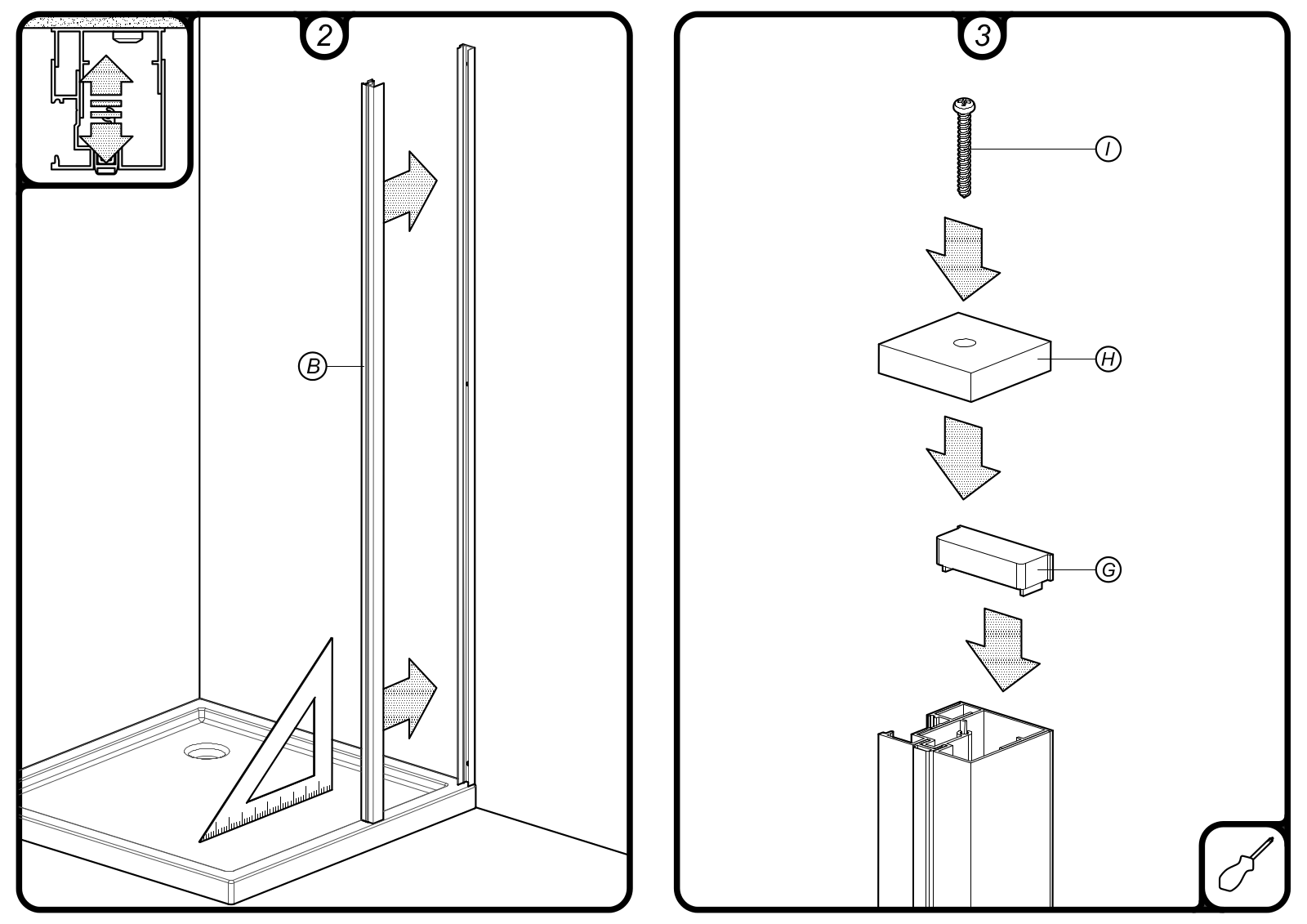 2

B

3

I

H

G