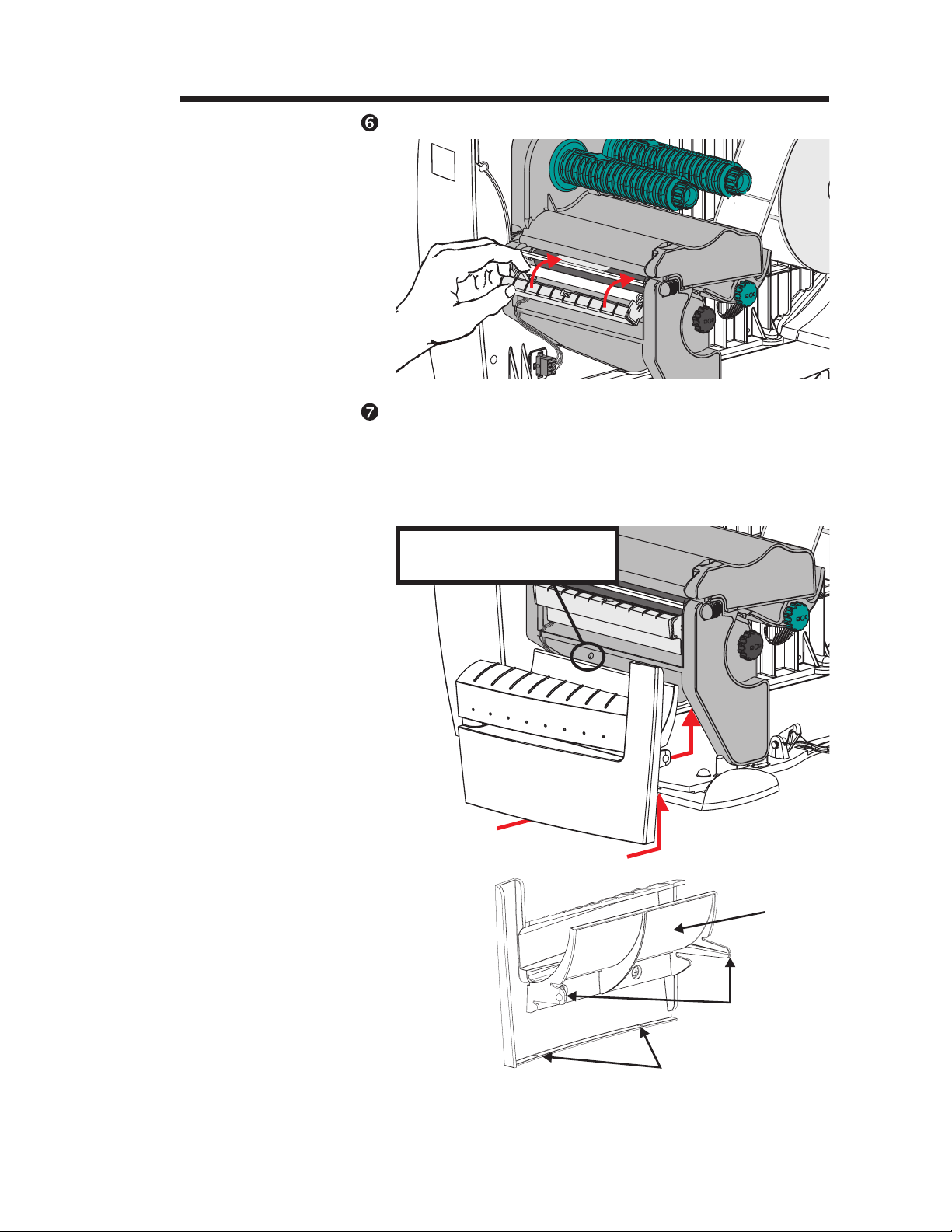 ❻

❼