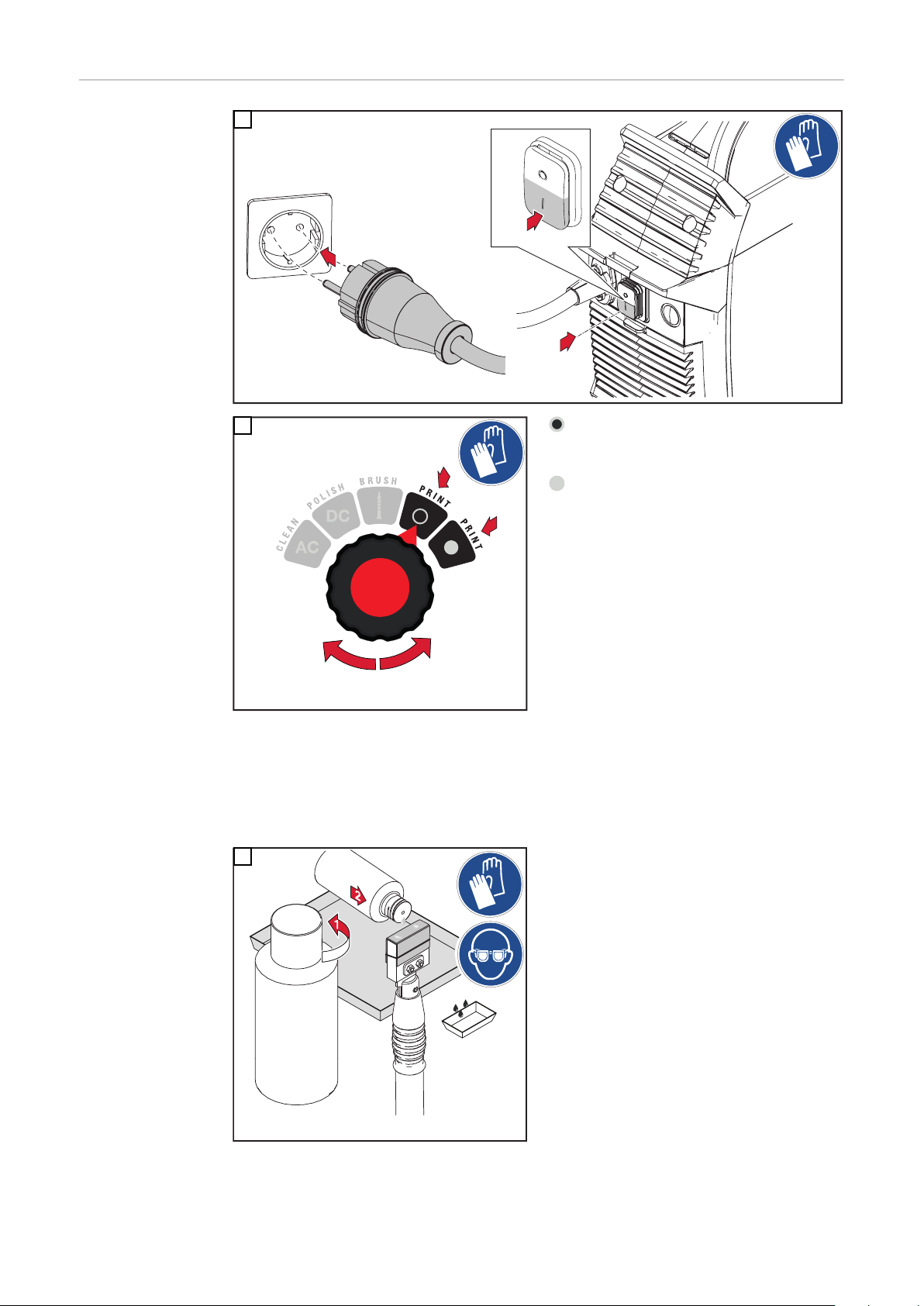 CLEAN
AC
POLISH
DC
BRUSH
PRINT
PRINT

2
1