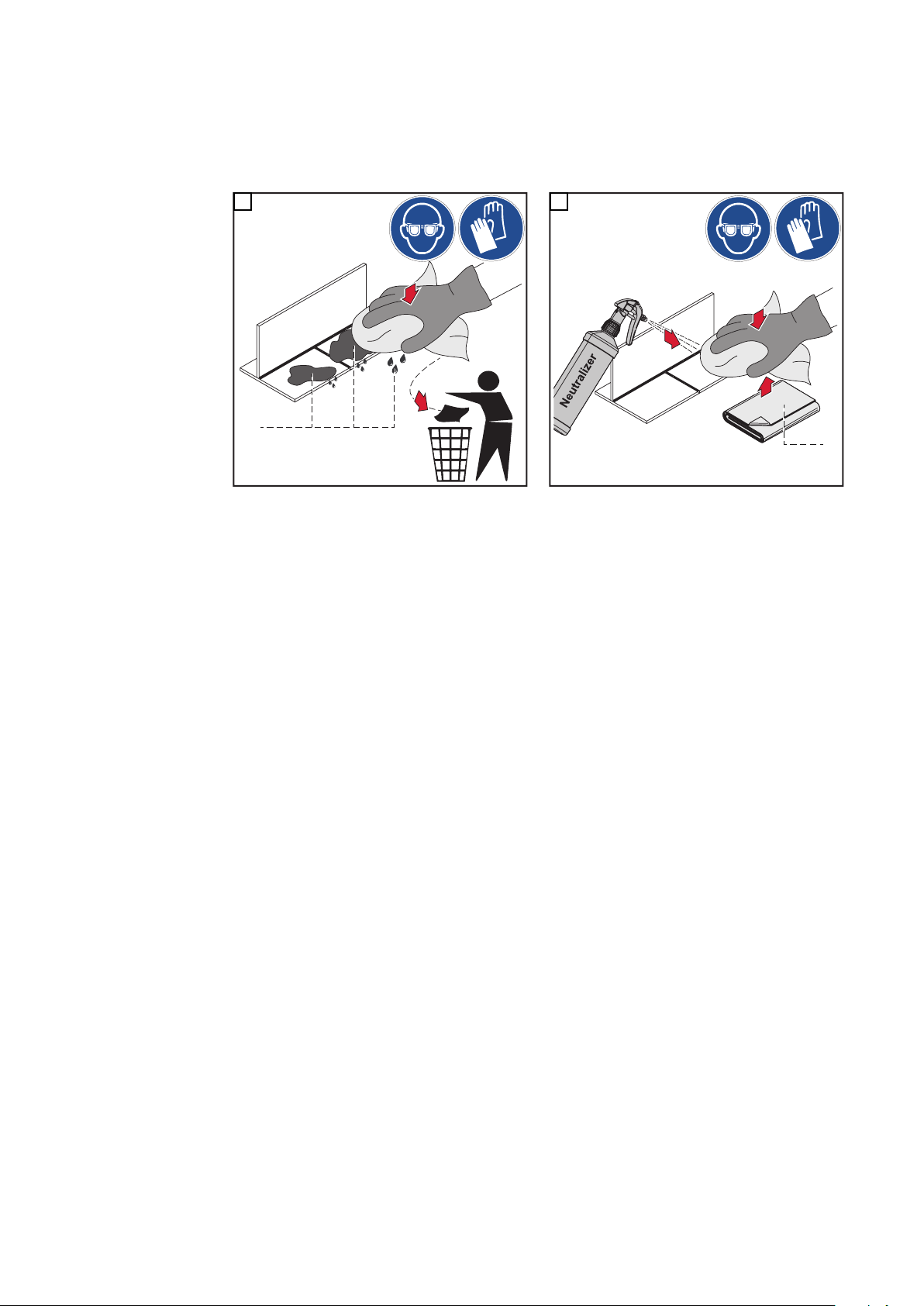 Neutralizer