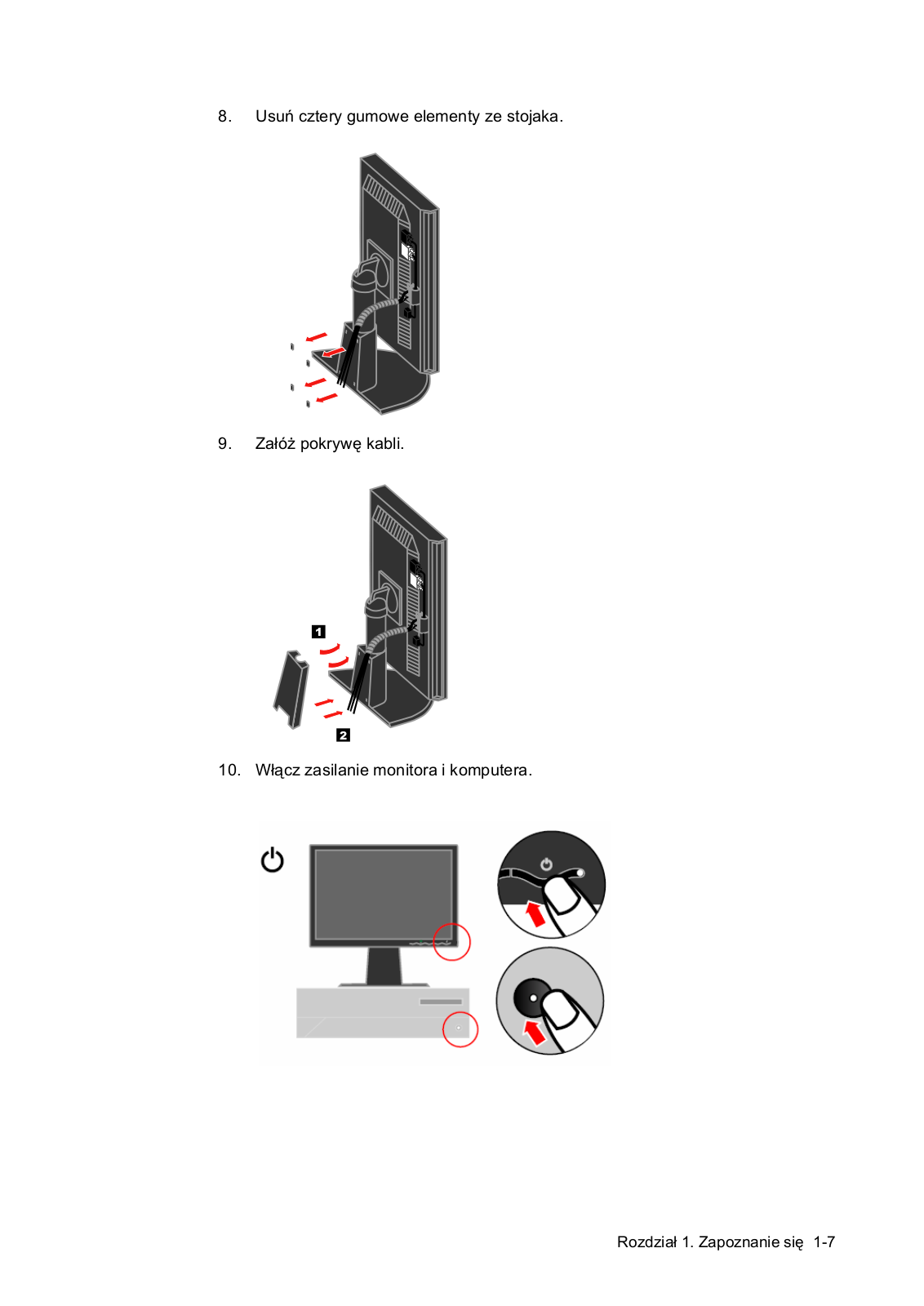 8. Usuń cztery gumowe elementy ze stojaka.

9. Załóż pokrywę kabli.

1

2

10. Włącz zasilanie monitora i komputera.

Rozdział 1. Zapoznanie się 1-7