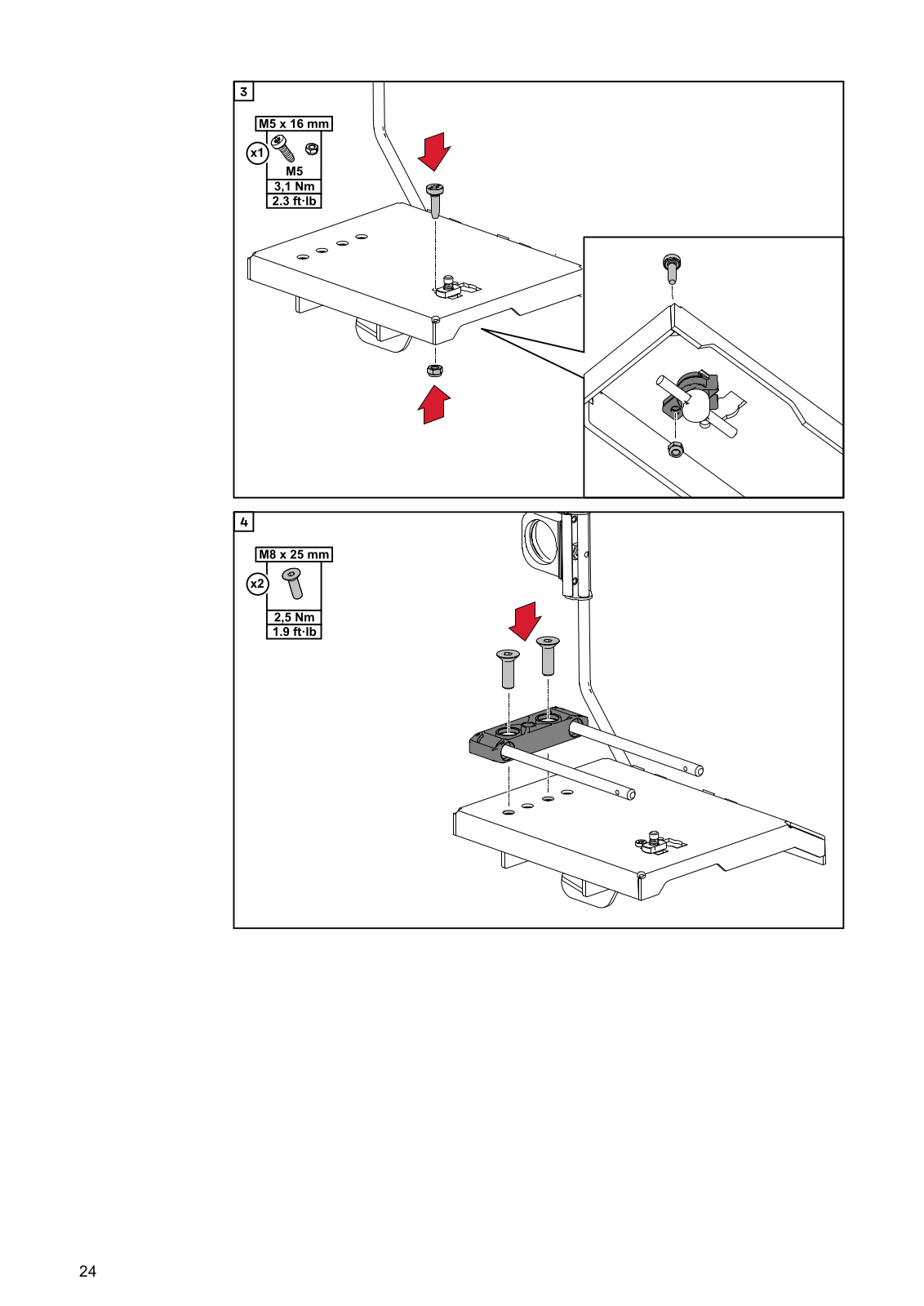 3

M5 x 16 mm

x1

M5

3,1 Nm

2.3 ft·lb

4

M8 x 25 mm

x2

2,5 Nm

1.9 ft·lb

24