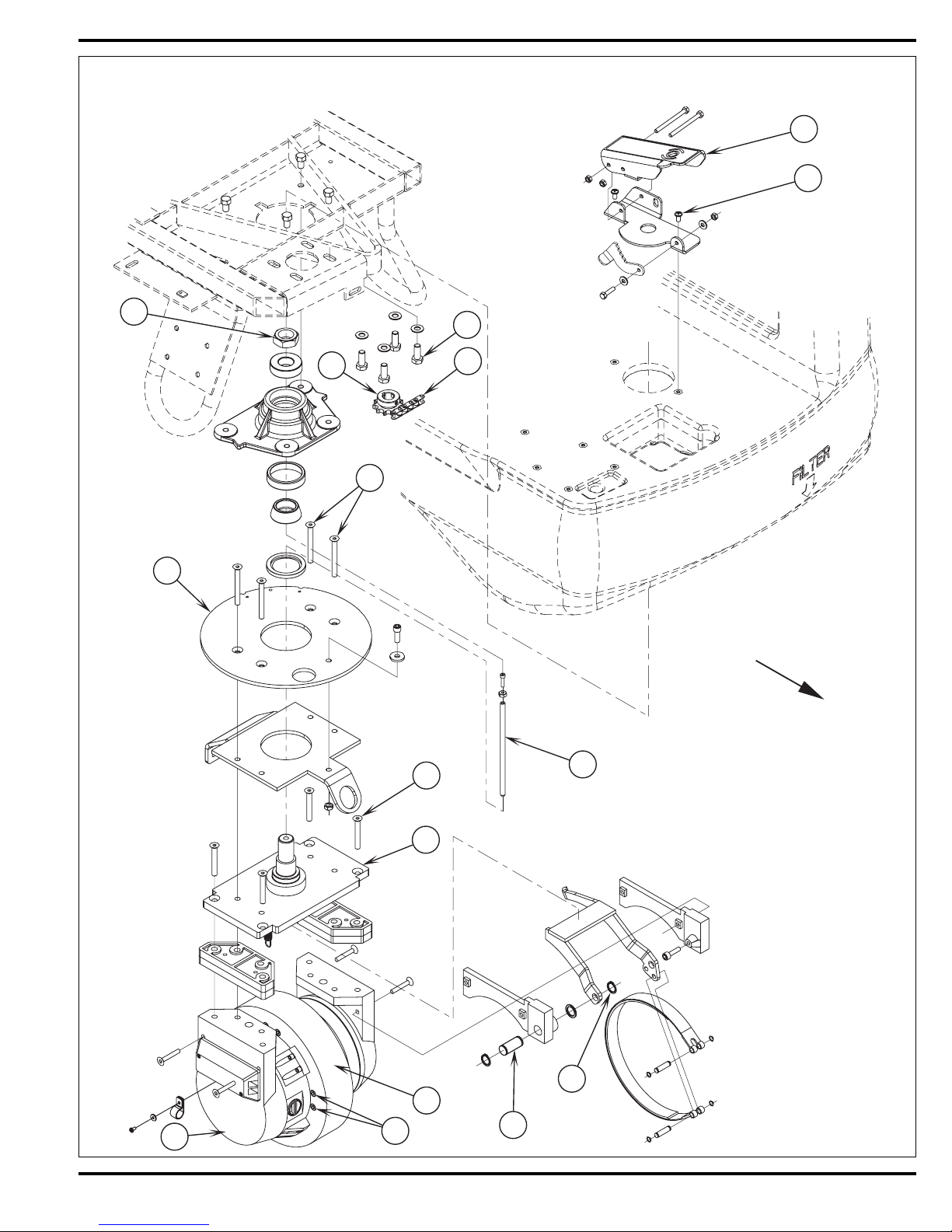 FILTER