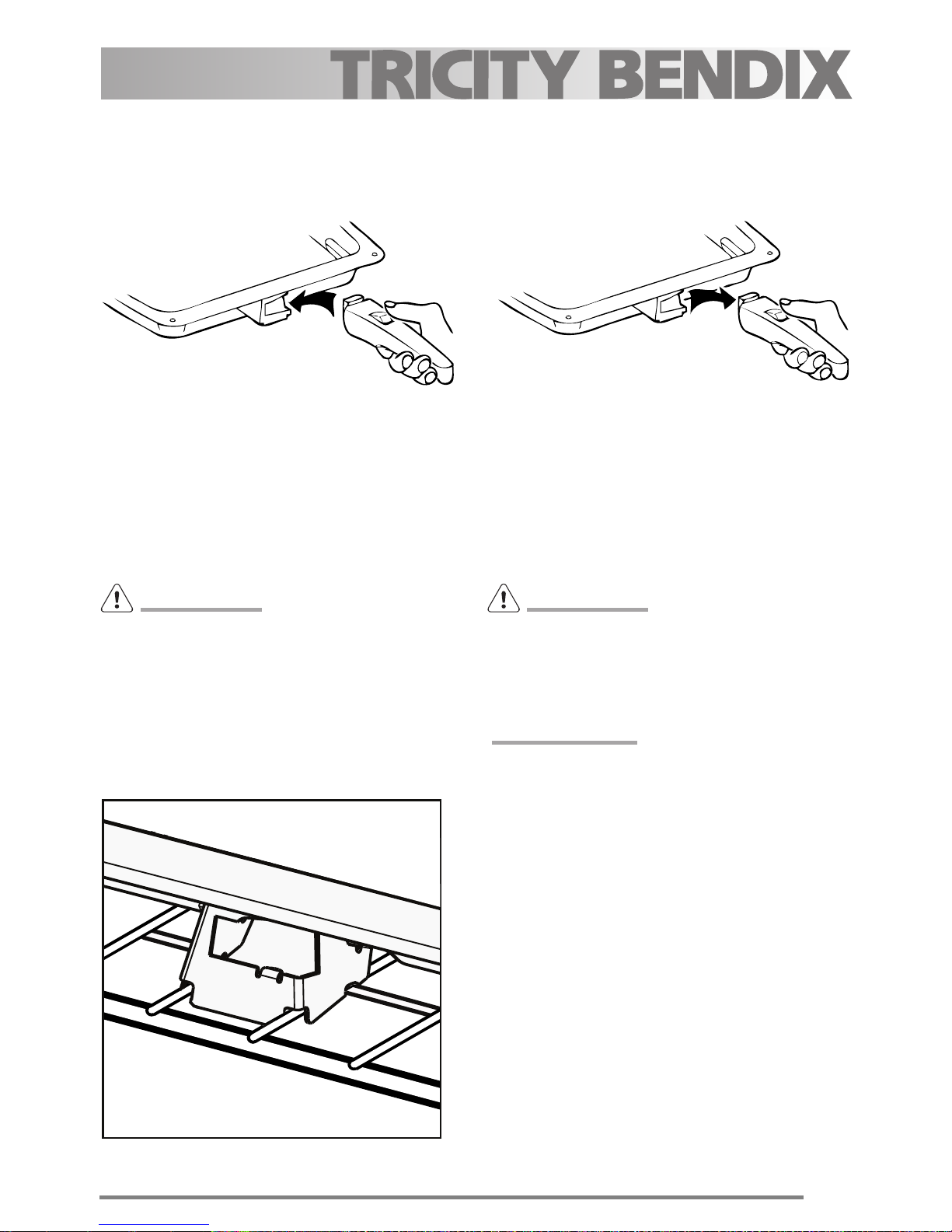 TRICITY BENDIX