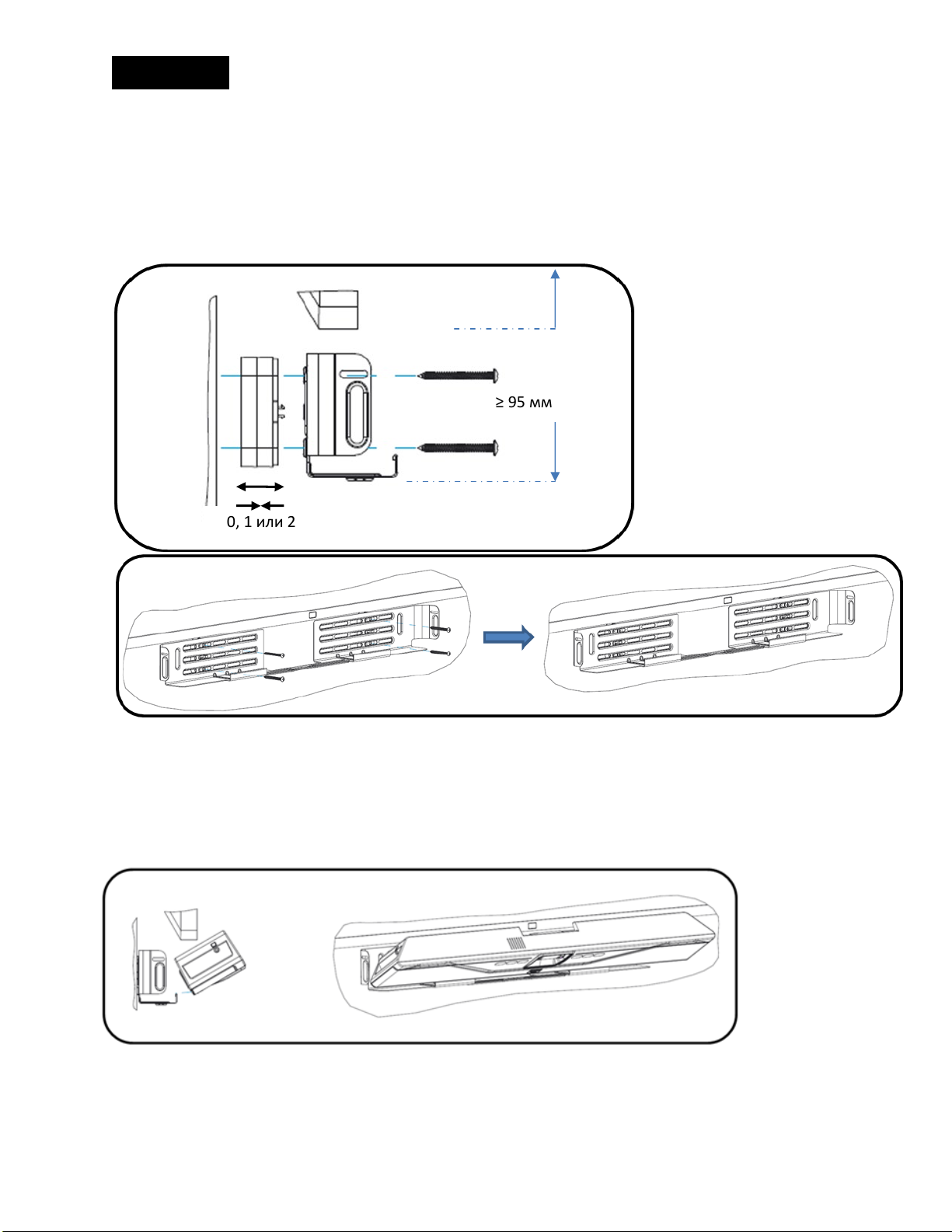 ≥ 95 мм

0, 1 или 2