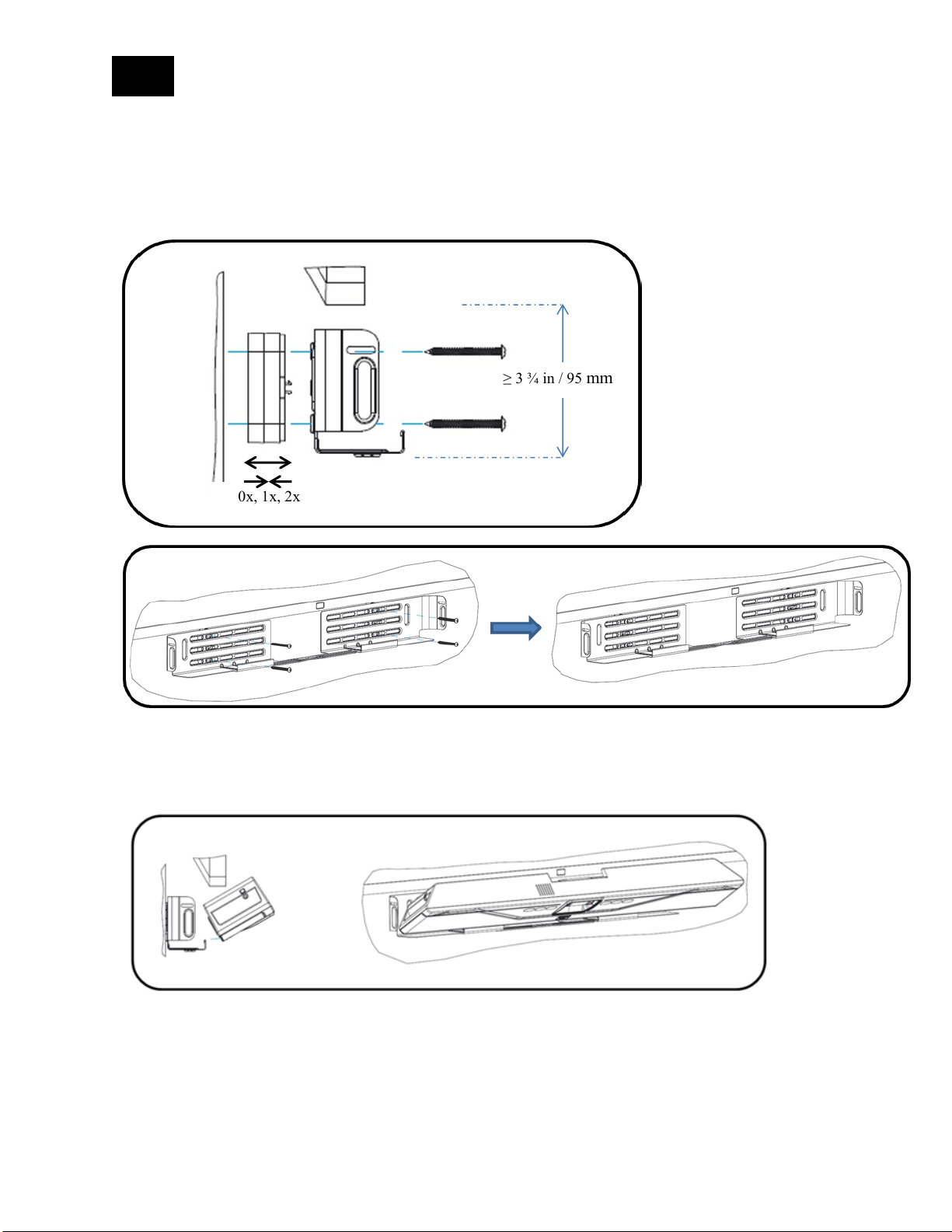 ≥ 3 ¾ in / 95 mm

0x, 1x, 2x