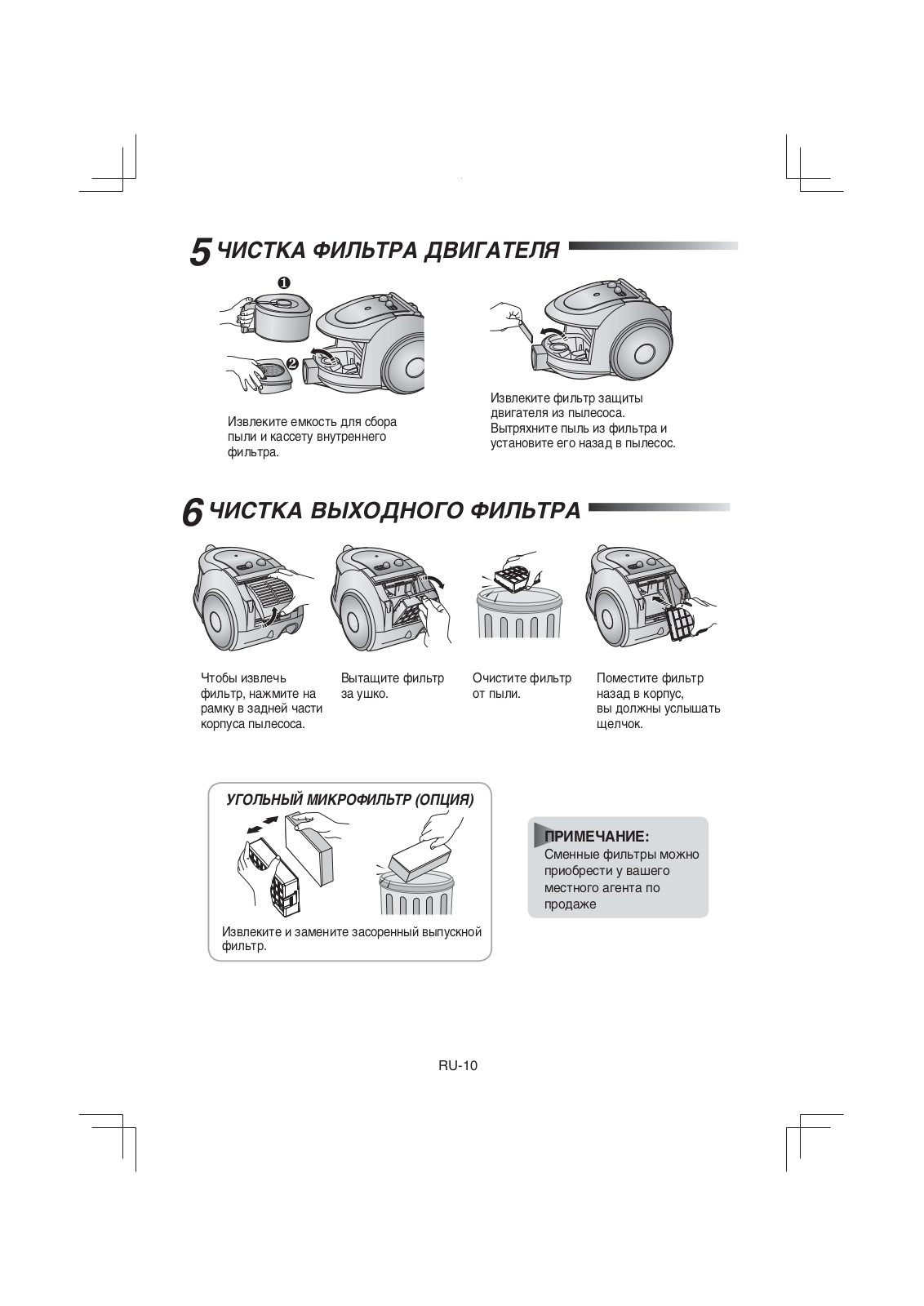 5 ЧИСТКА ФИЛЬТРА ДВИГАТЕЛЯ

❶

❷

Извлеките емкость для сбора пыли и кассету внутреннего фильтра.

Извлеките фильтр защиты двигателя из пылесоса. Вытряхните пыль из фильтра и установите его назад в пылесос.

6 ЧИСТКА ВЫХОДНОГО ФИЛЬТРА

Чтобы извлечь фильтр, нажмите на рамку в задней части корпуса пылесоса.

Вытащите фильтр за ушко.

Очистите фильтр от пыли.

Поместите фильтр назад в корпус, вы должны услышать щелчок.

УГОЛЬНЫЙ МИКРОФИЛЬТР (ОПЦИЯ)

Извлеките и замените засоренный выпускной фильтр.

ПРИМЕЧАНИЕ:
Сменные фильтры можно приобрести у вашего местного агента по продаже

RU-10