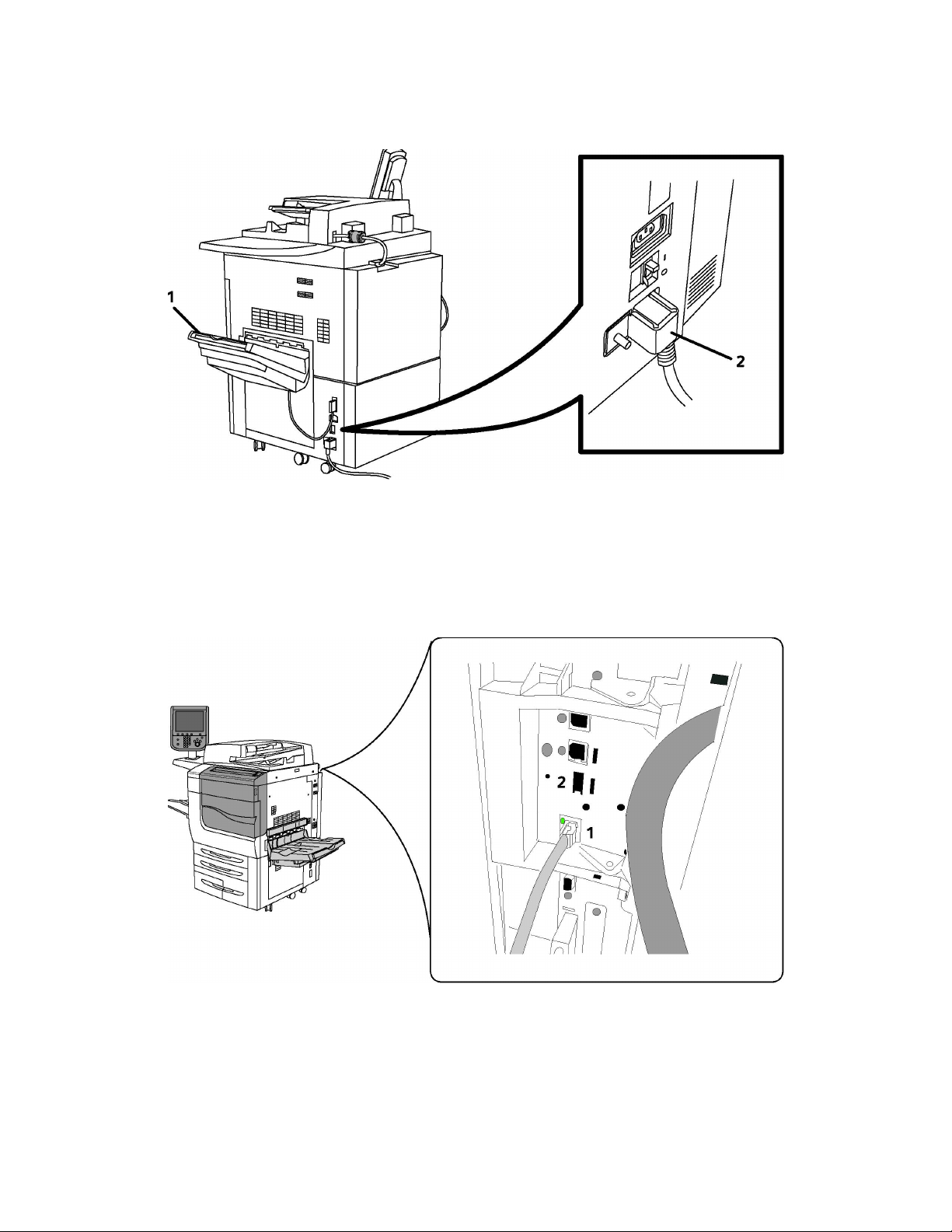 1

2

2

1