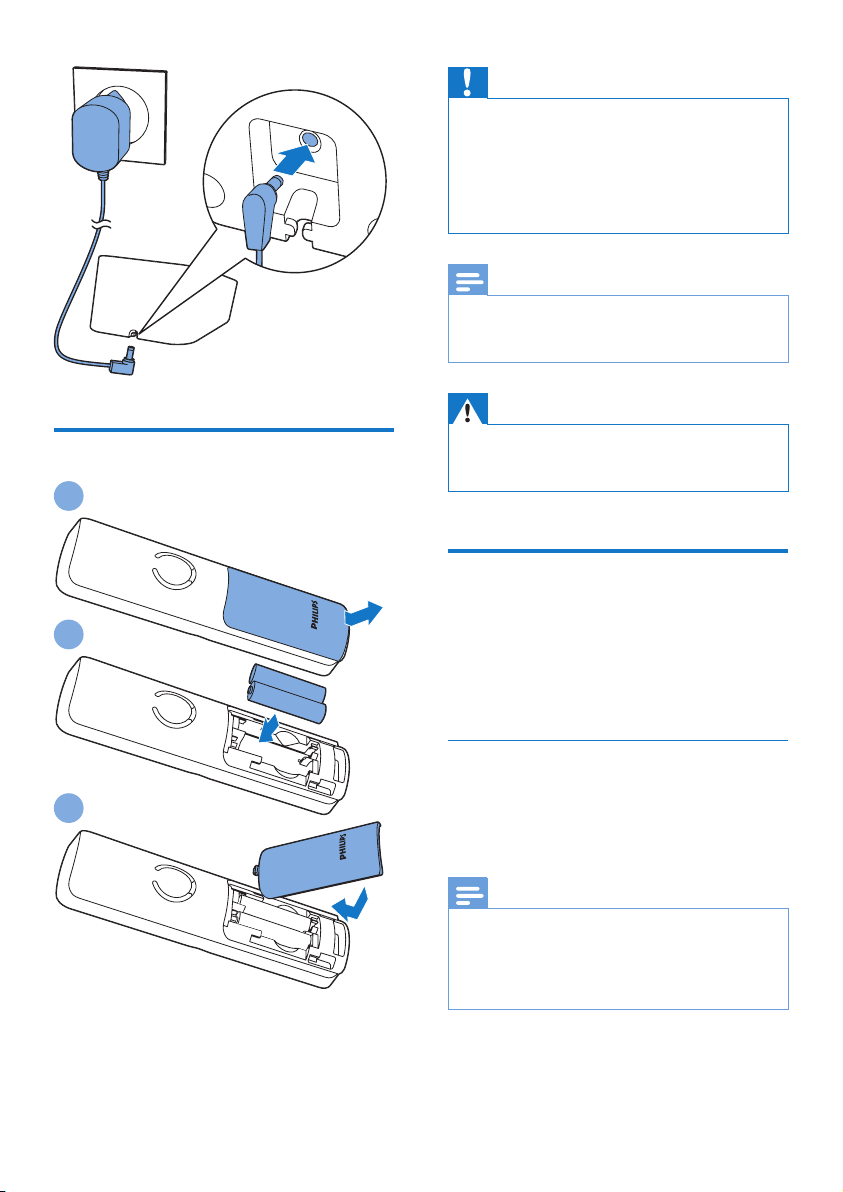 PHILIPS

PHILIPS