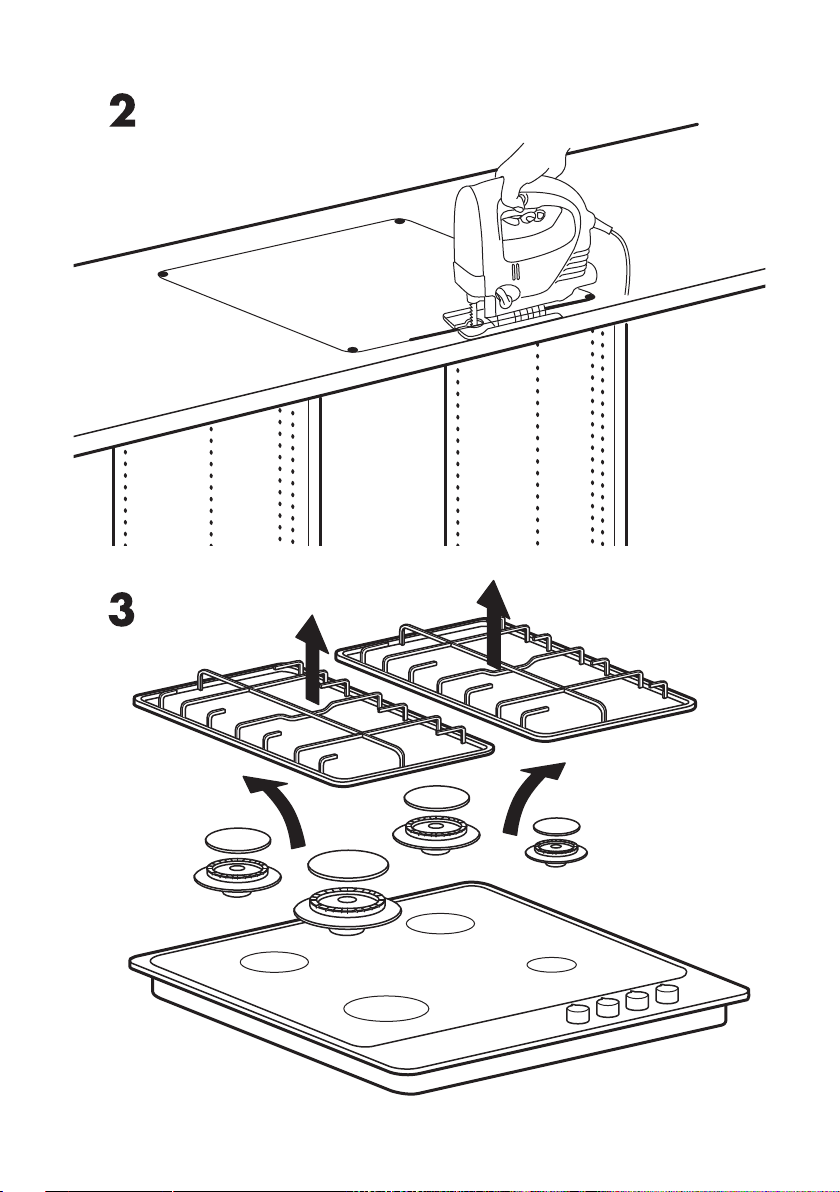 2

3