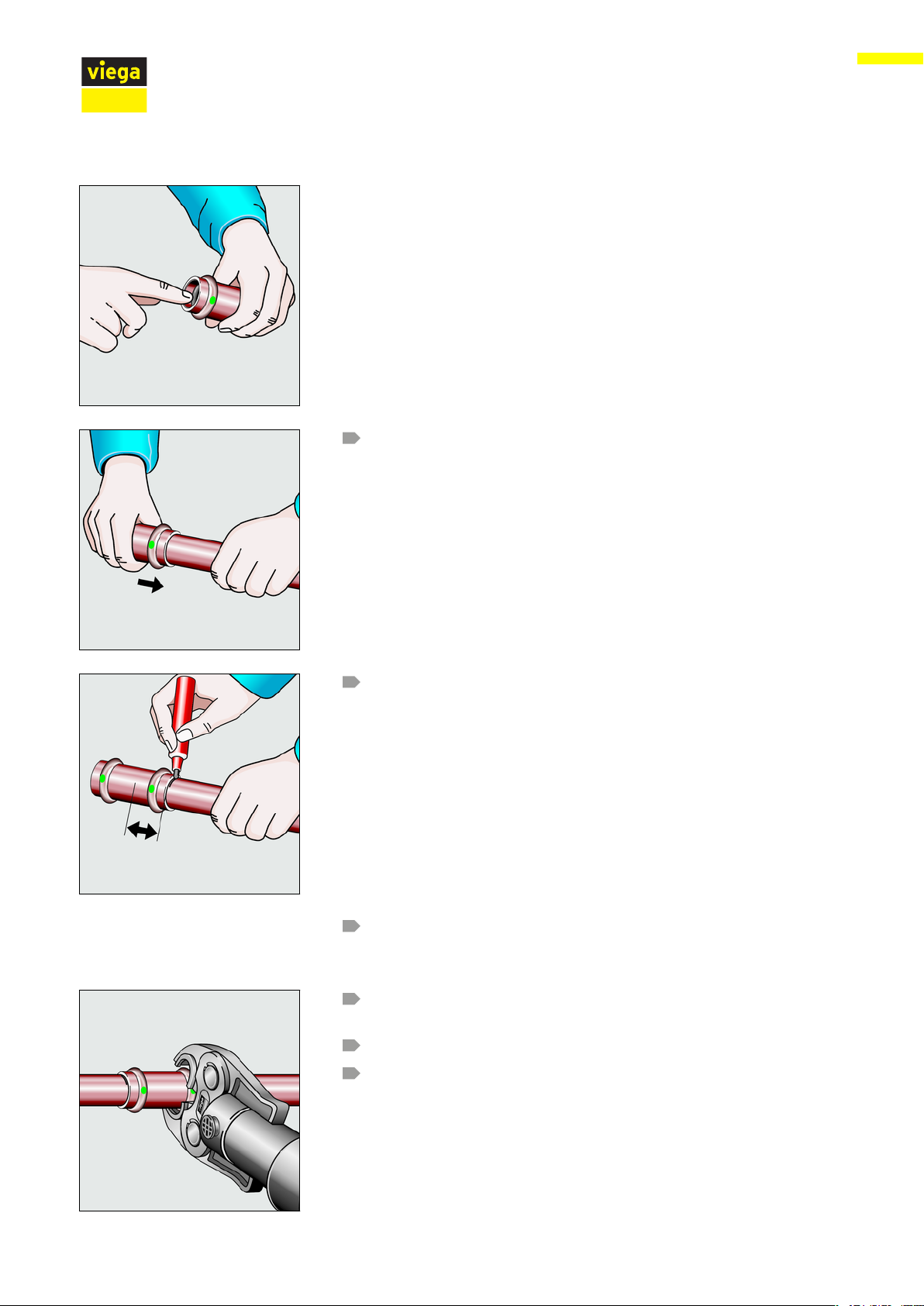 viega