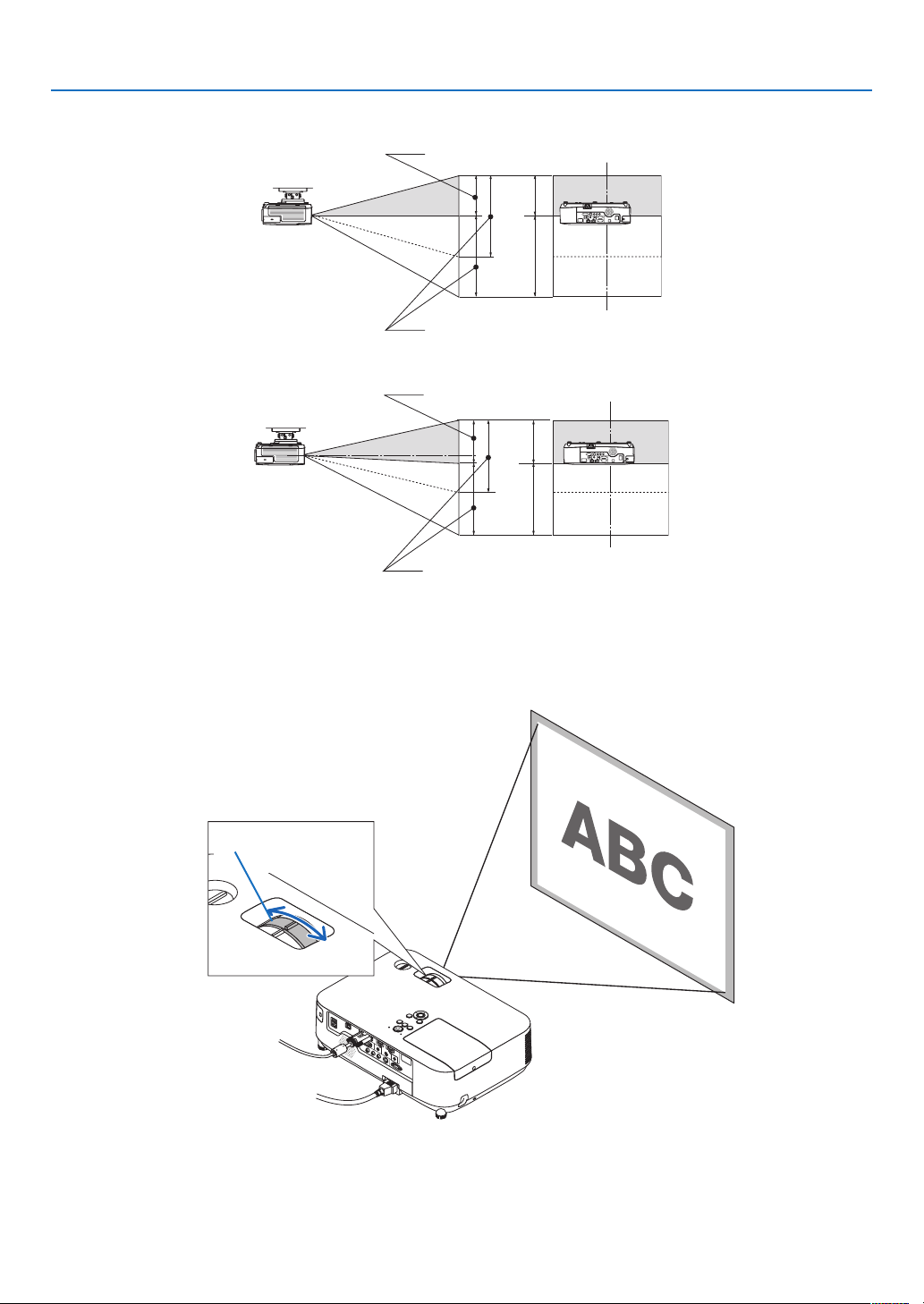 ABC