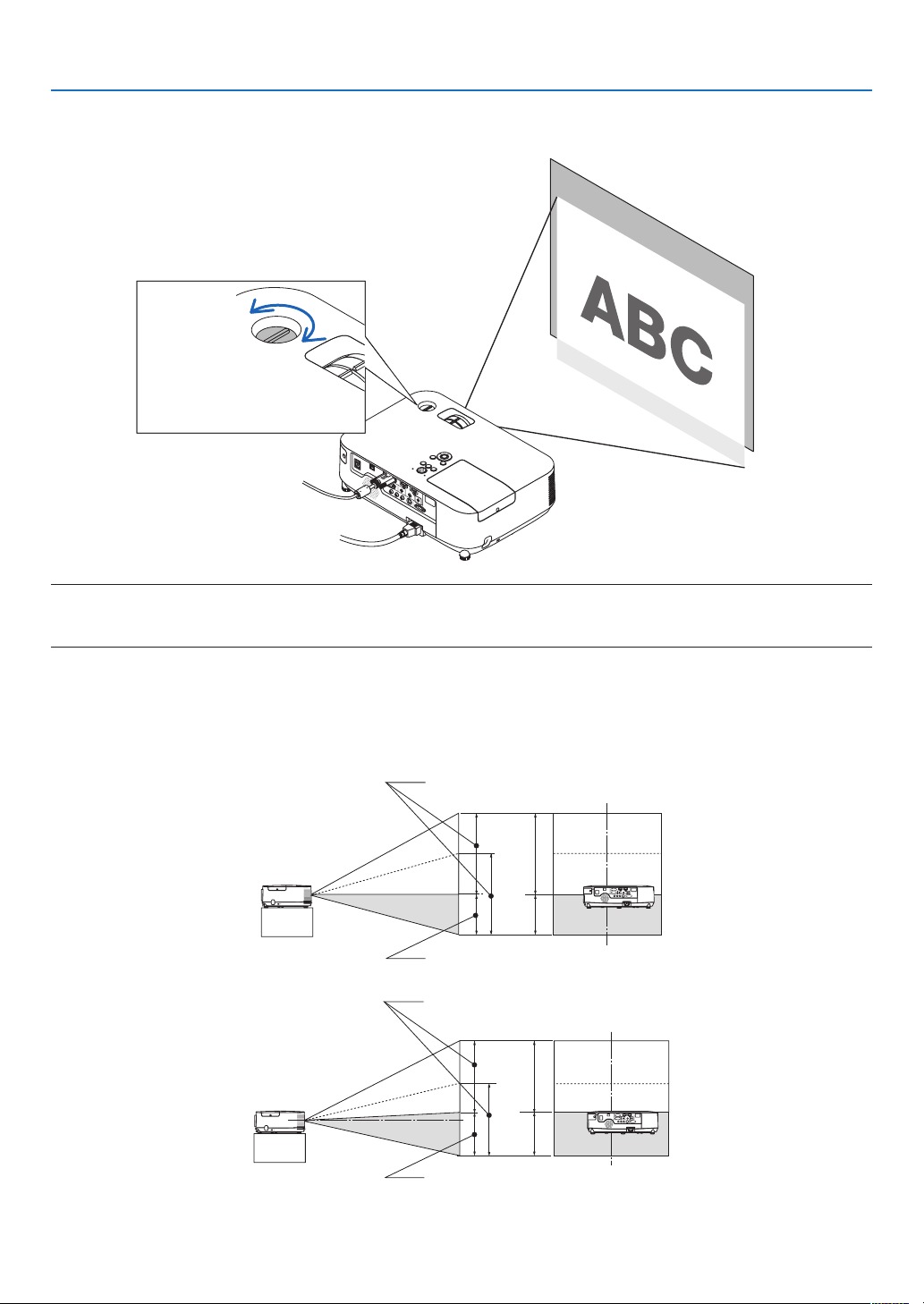 ABC