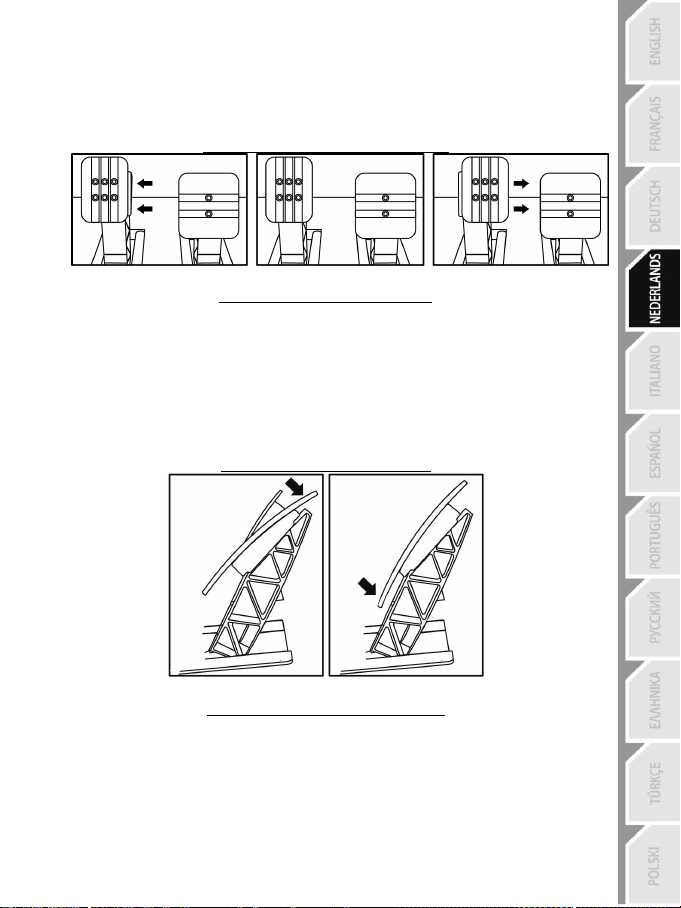 ENGLISH

FRANÇAIS

DEUTSCH

NEDERLANDS

ITALIANO

ESPAÑOL

PORTUGUÊS

РУССКИЙ

ΕΛΛΗΝΙΚΑ

TÜRKÇE

POLSKI