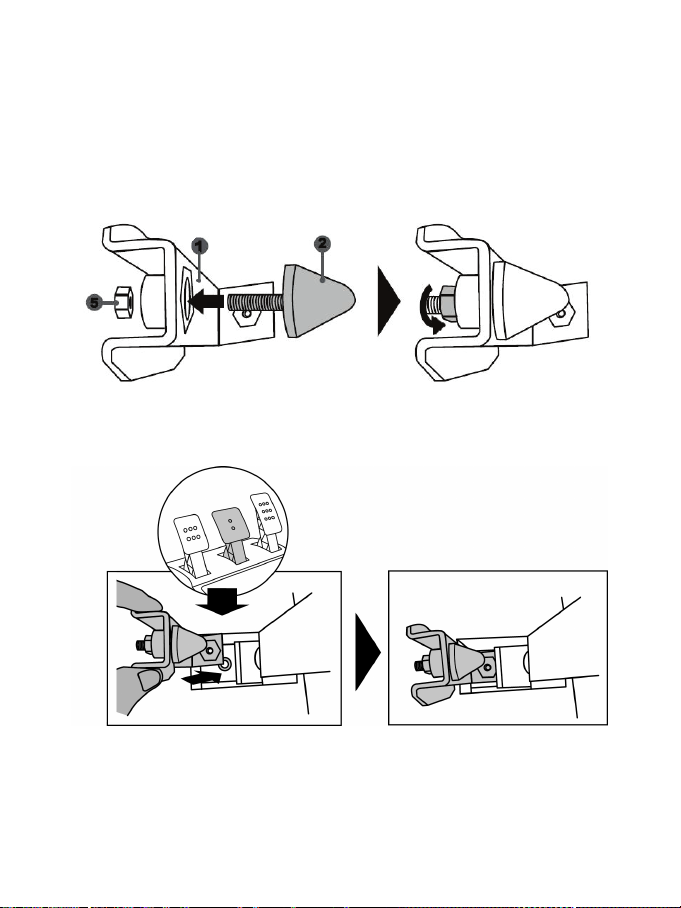 1
2
5