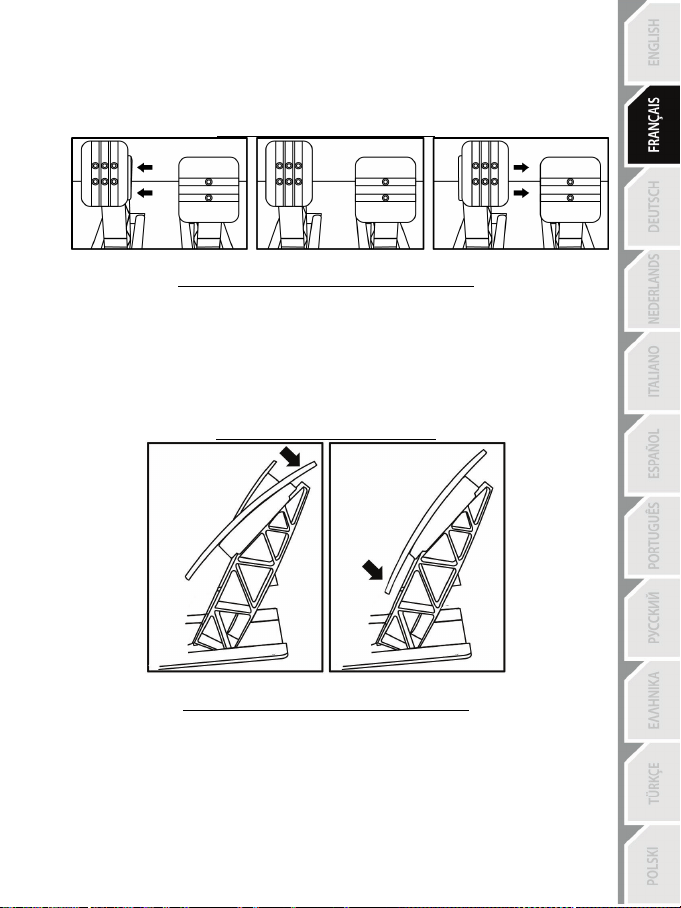 ENGLISH
FRANÇAIS
DEUTSCH
NEDERLANDS
ITALIANO
ESPAÑOL
PORTUGUÊS
РУССКИЙ
ΕΛΛΗΝΙΚΑ
TÜRKÇE
POLSKI