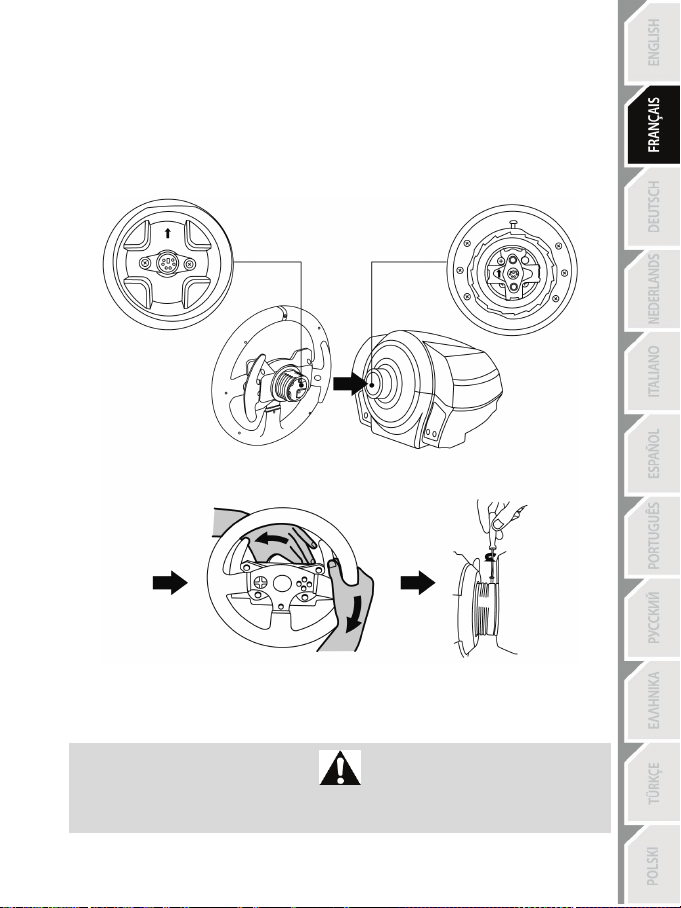 ENGLISH
FRANÇAIS
DEUTSCH
NEDERLANDS
ITALIANO
ESPAÑOL
PORTUGUÊS
РУССКИЙ
ΕΛΛΗΝΙΚΑ
TÜRKÇE
POLSKI