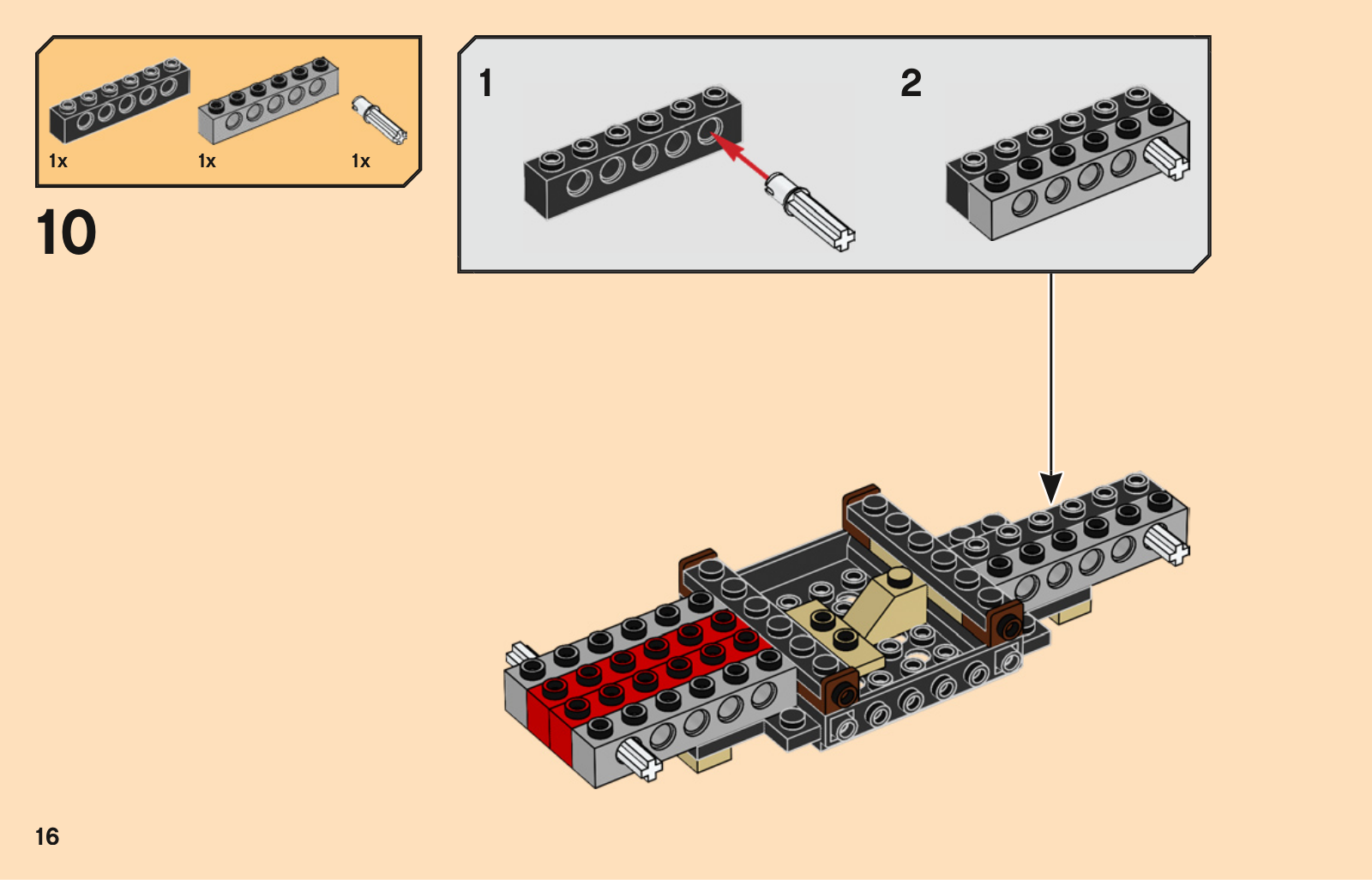 1x 1x 1x

10

1

2

16