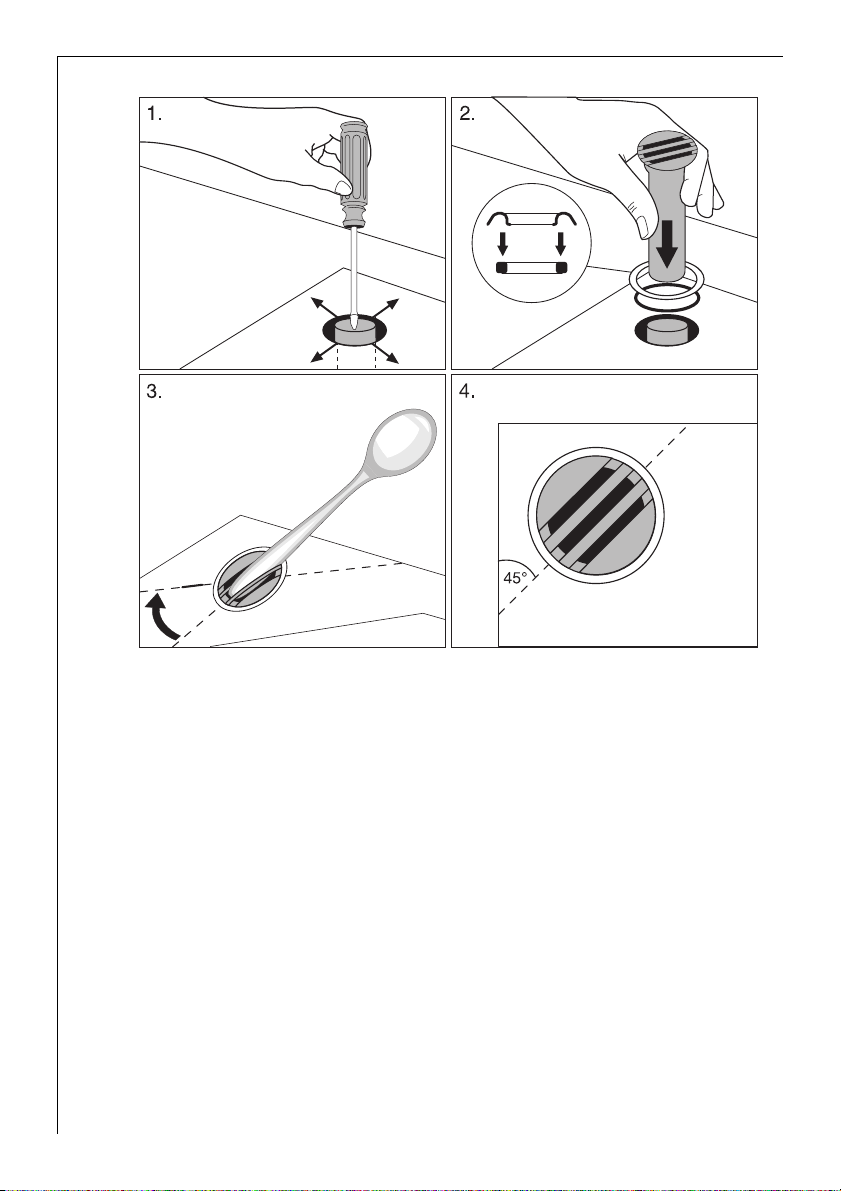 1.

2.

3.

4.

45°