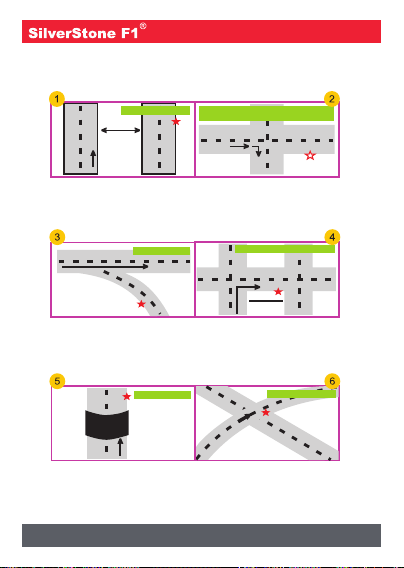 SilverStone F1®

1

2

3

4

5

6