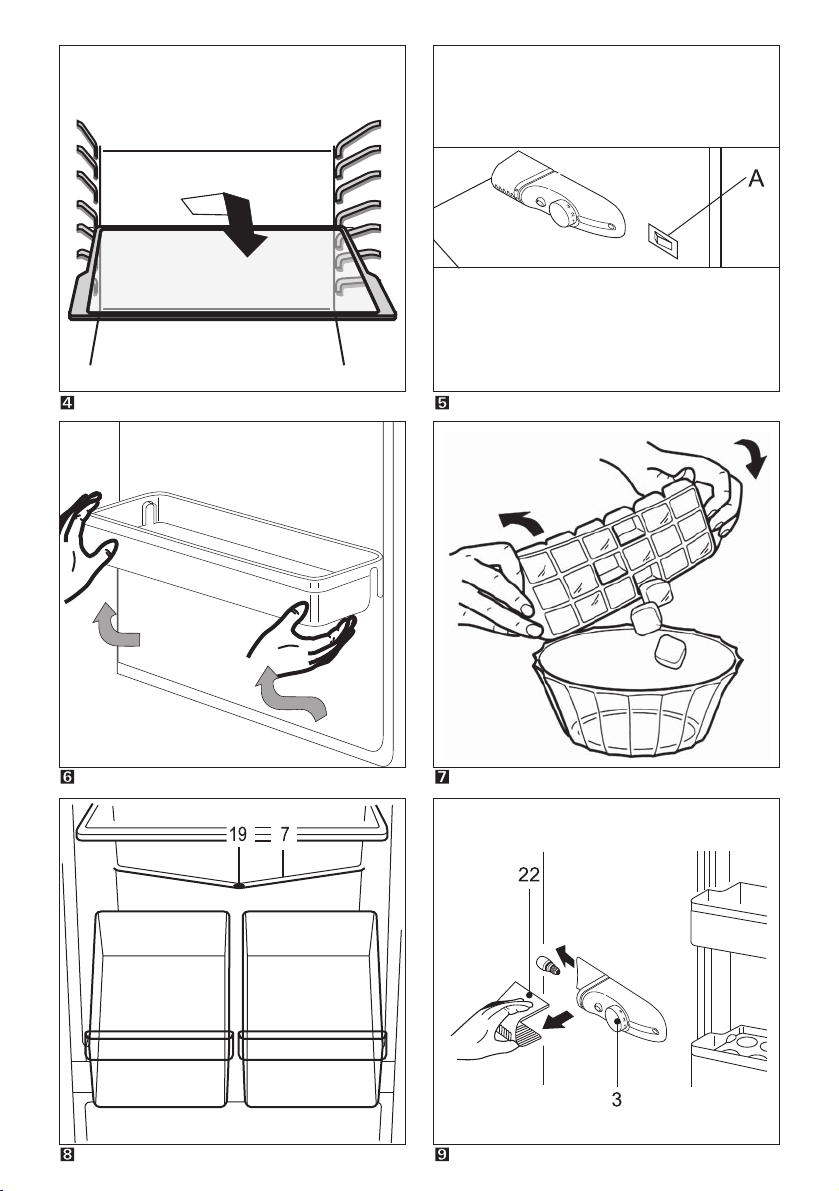 4

A

5

6

7

19 7

8

22

3

9