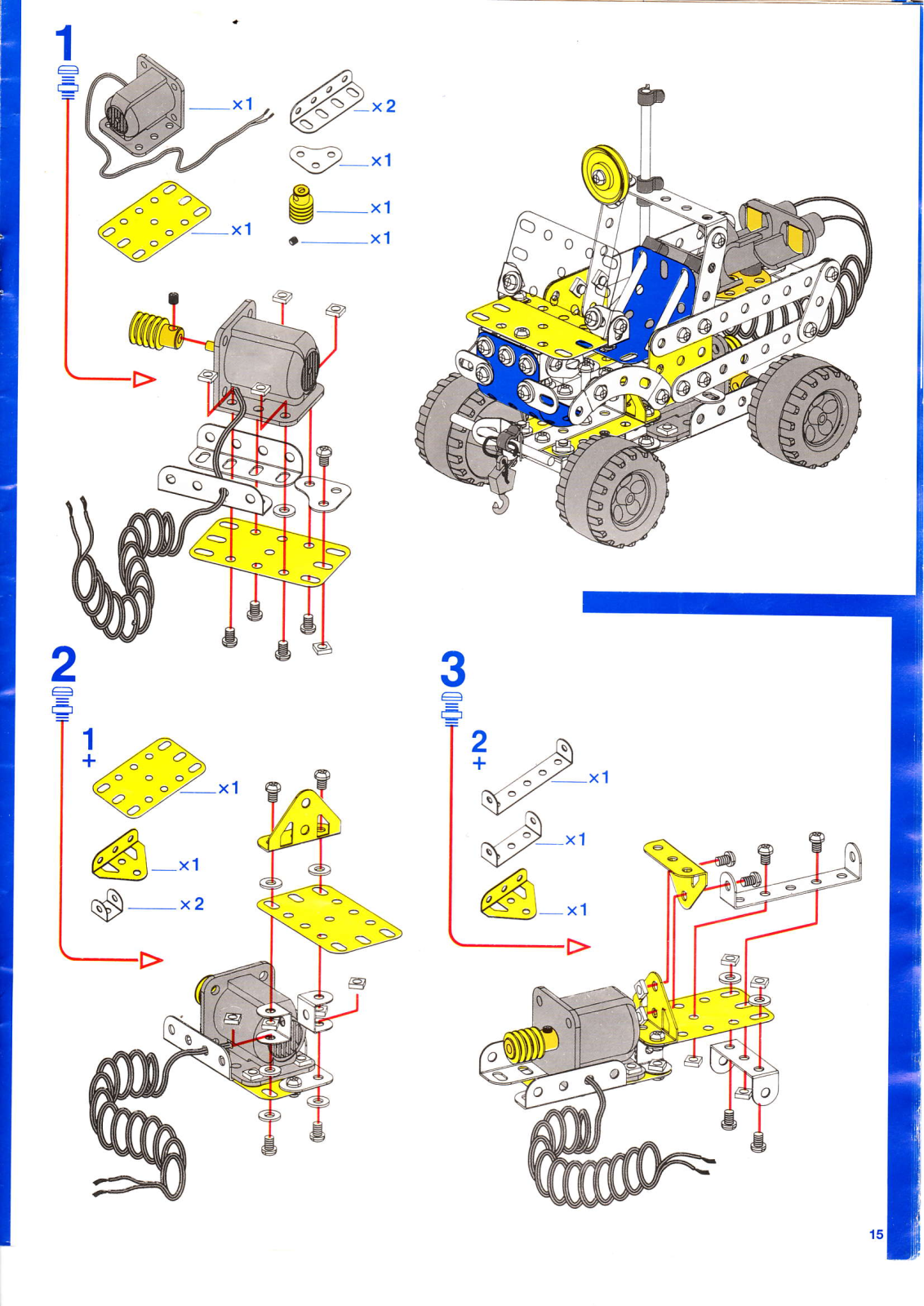 1

×1

×2

×1

×1

×1

×1

2

1
+

×1

×1

×2

3

2
+

×1

×1

×1

15