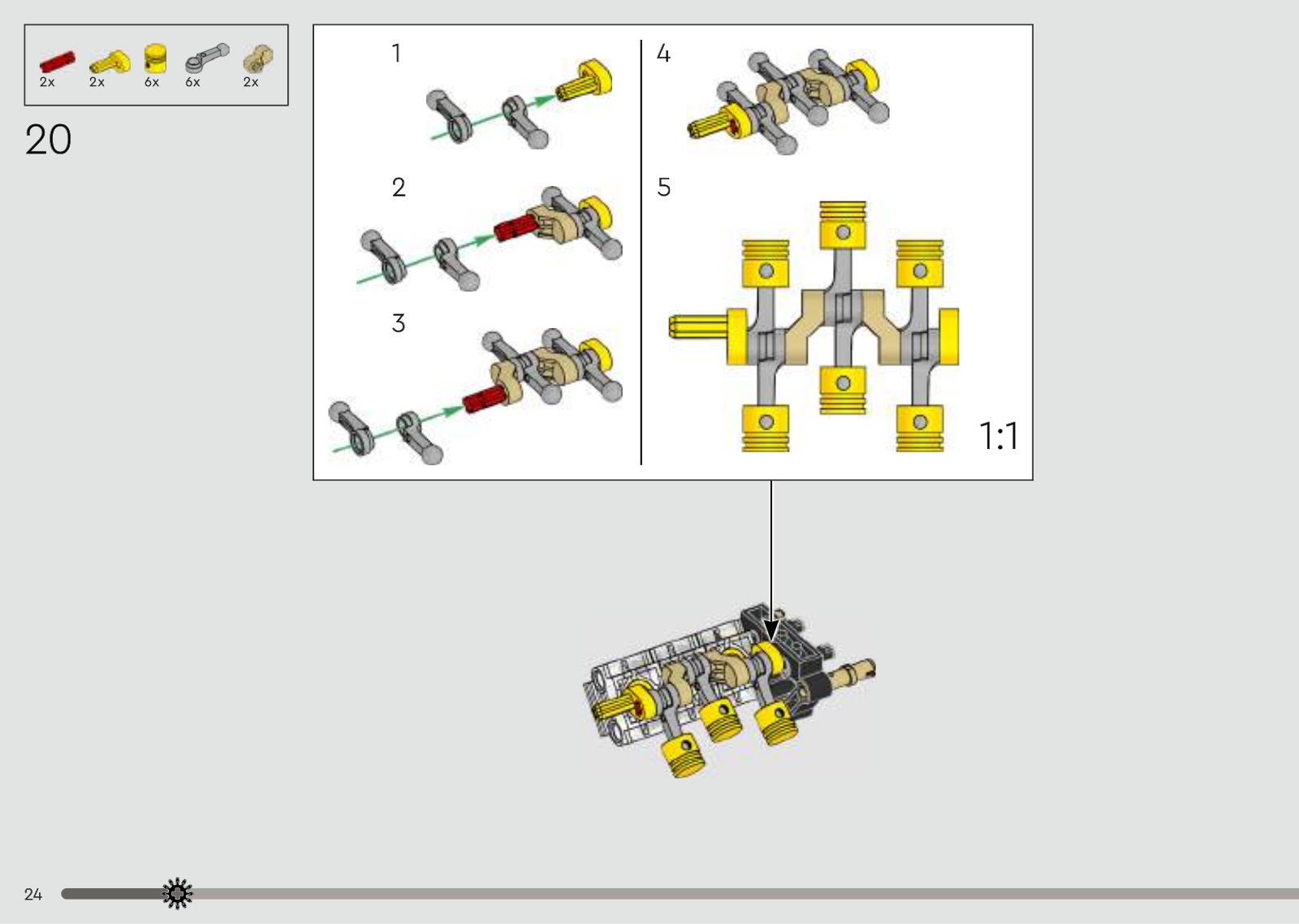 2x 2x 6x 6x 2x

20

1

2

3

4

5

1:1

24