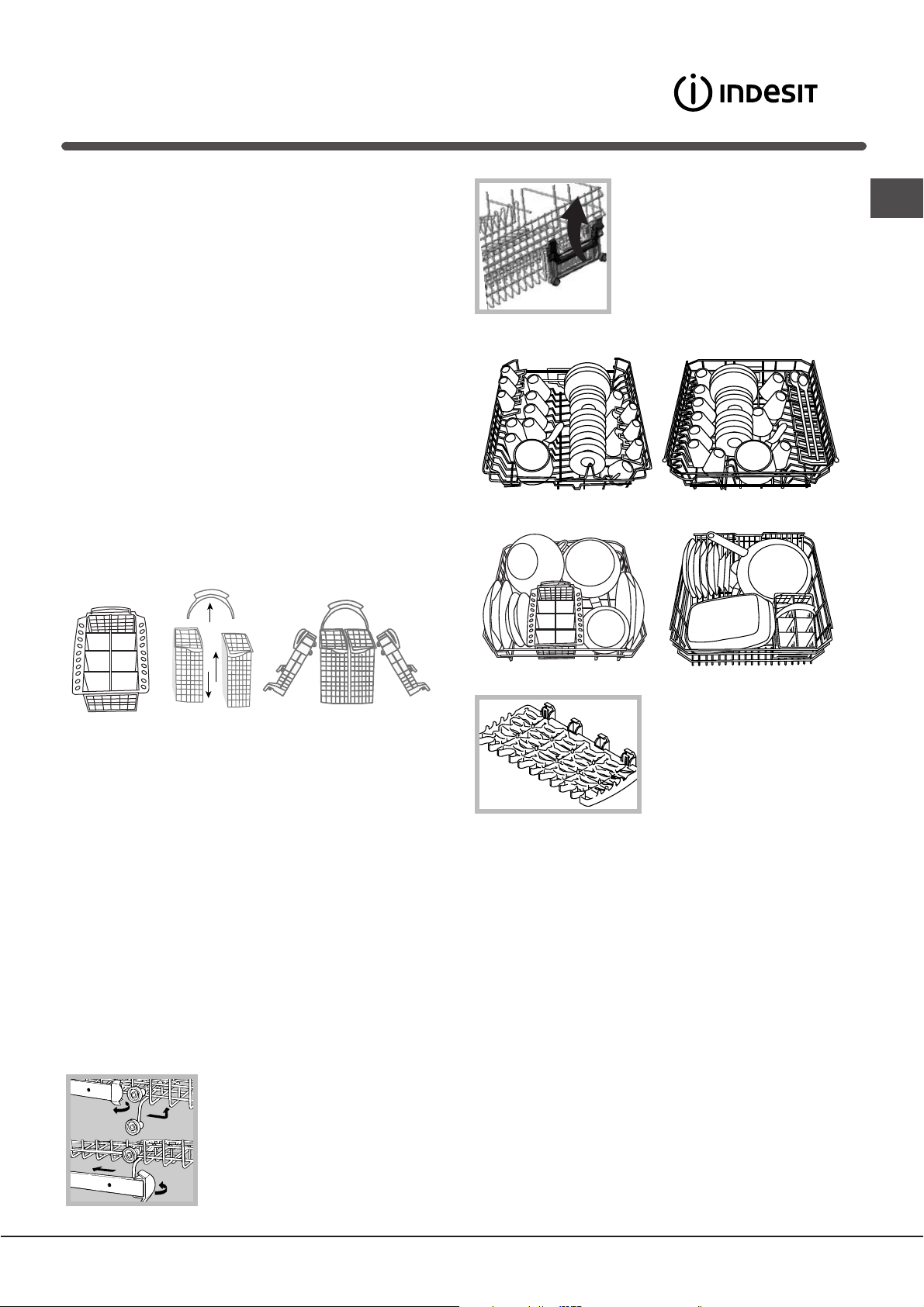 INDESIT