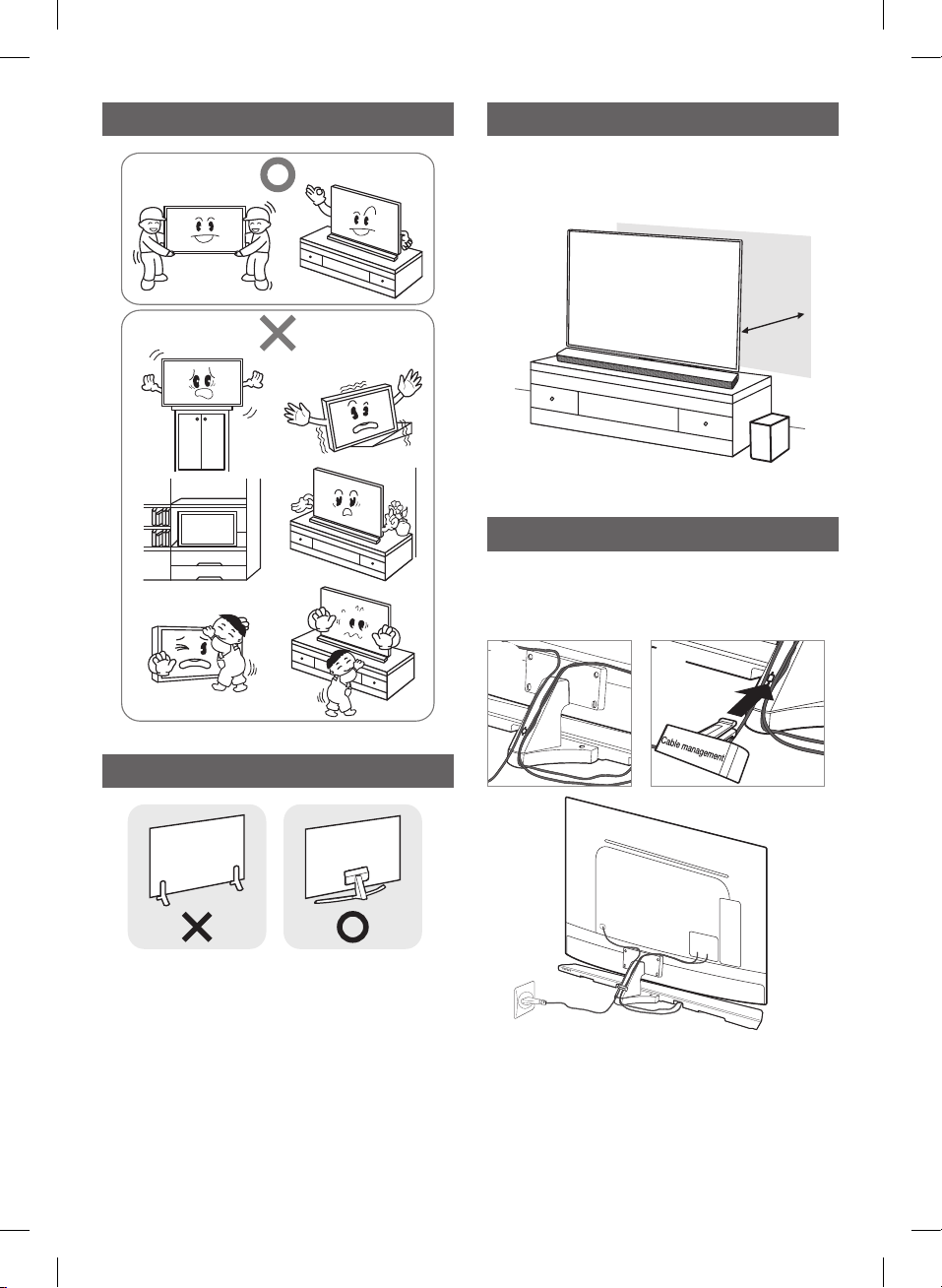 Cable management