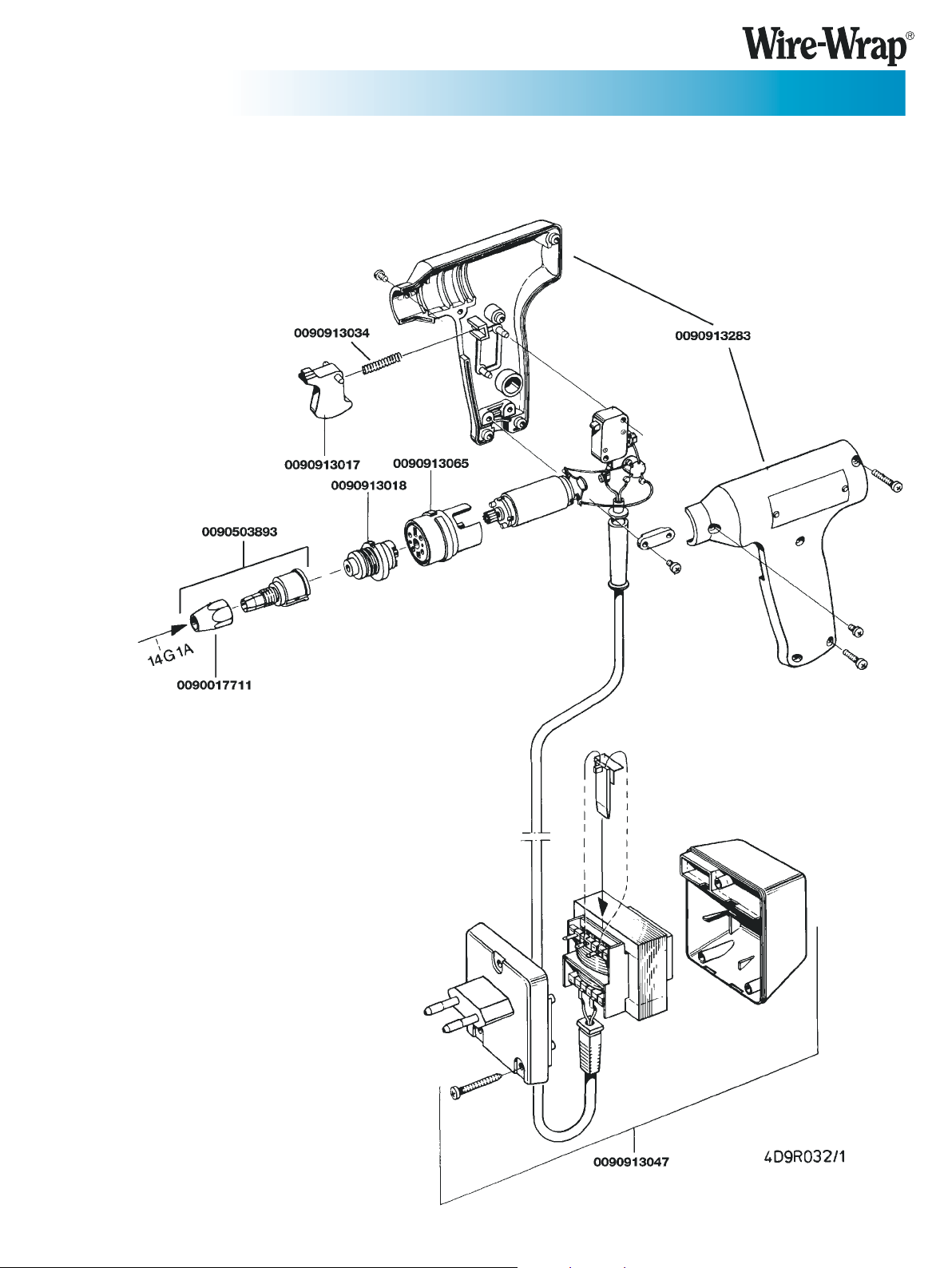 Wire-Wrap®

0090913034

0090913283

0090913017

0090913065

0090913018

0090503893

14G1A

0090017711

0090913047

4D9R032/1