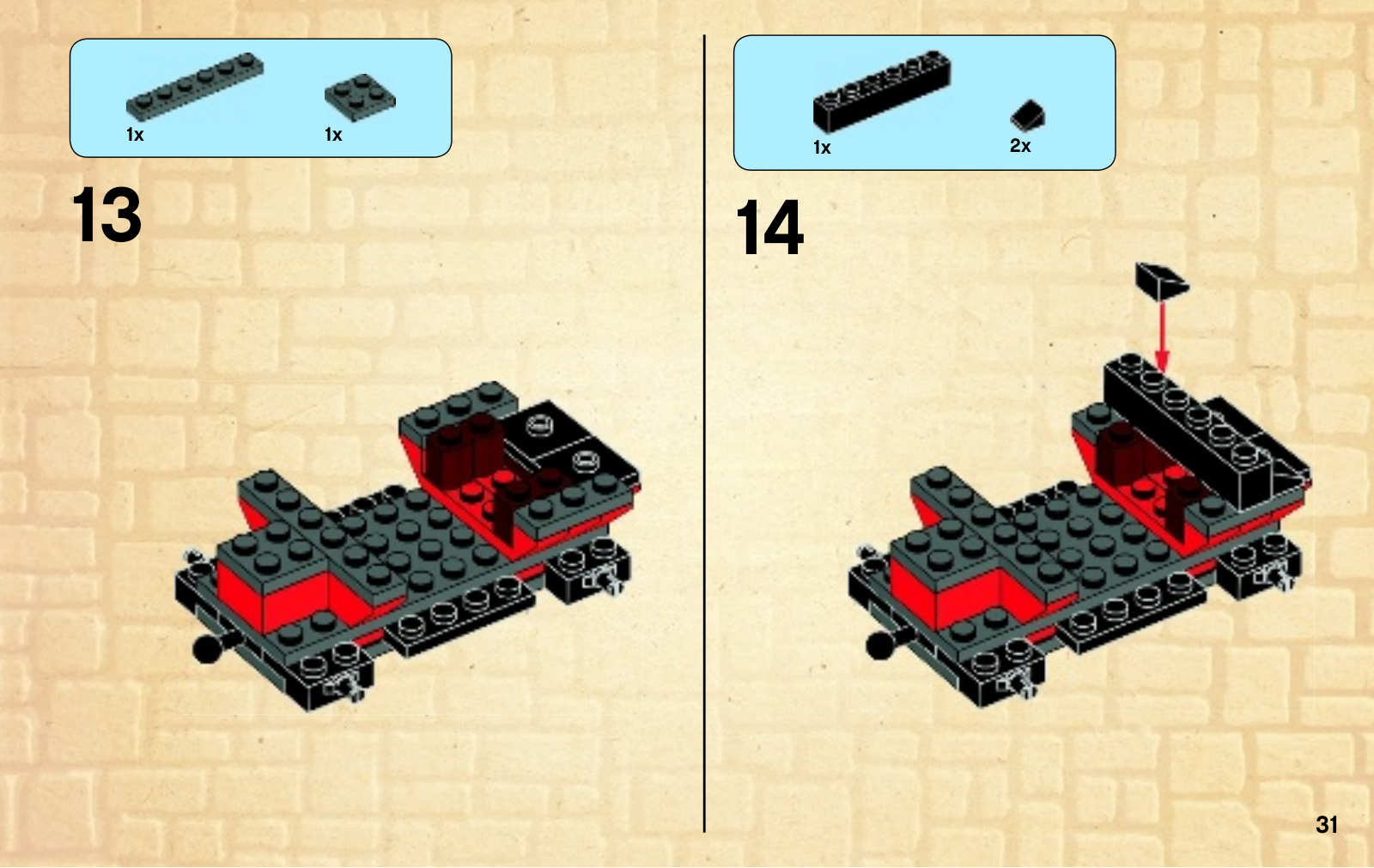 1x

1x

13

1x

2x

14

31