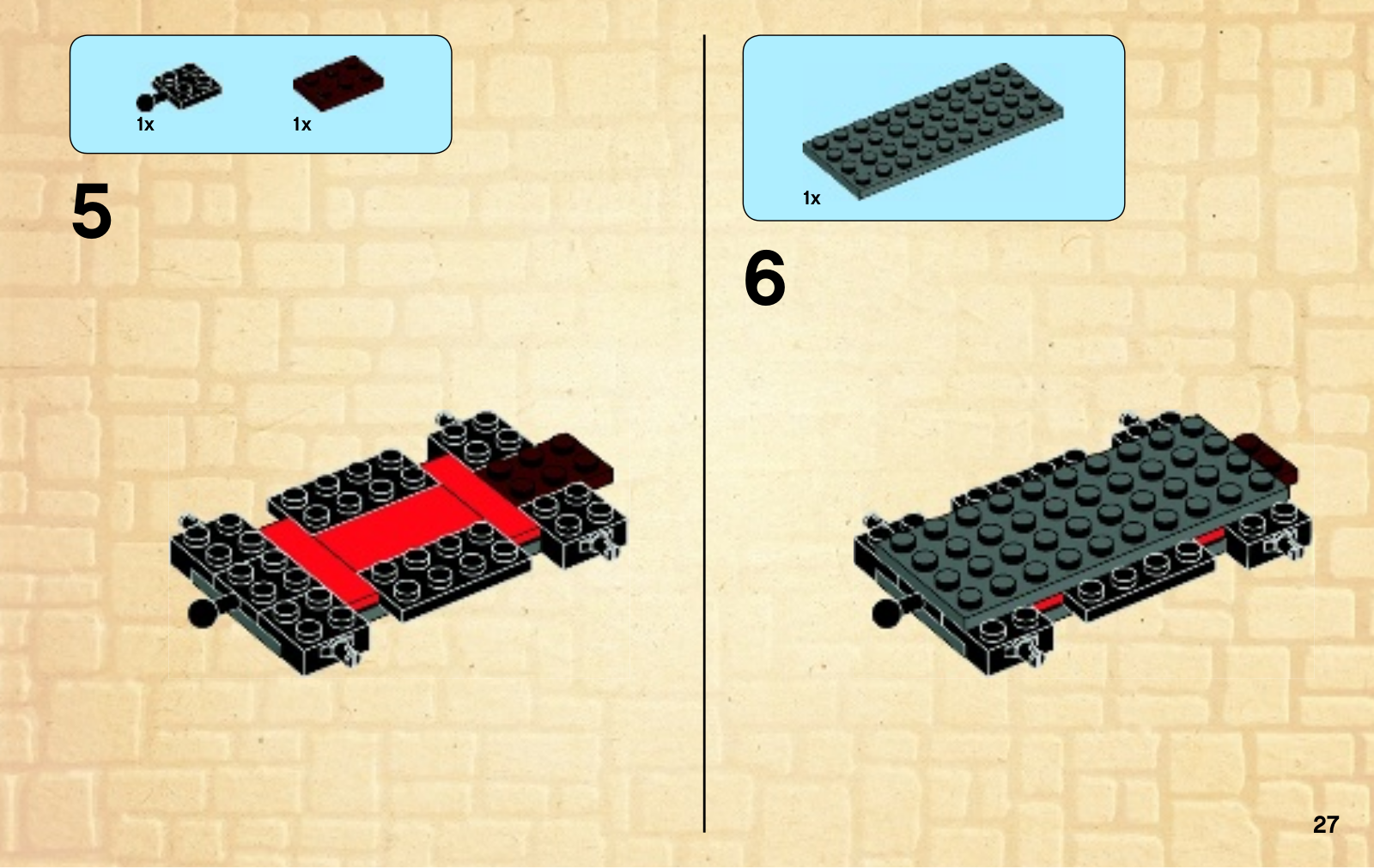 1x 1x

5

1x

6

27