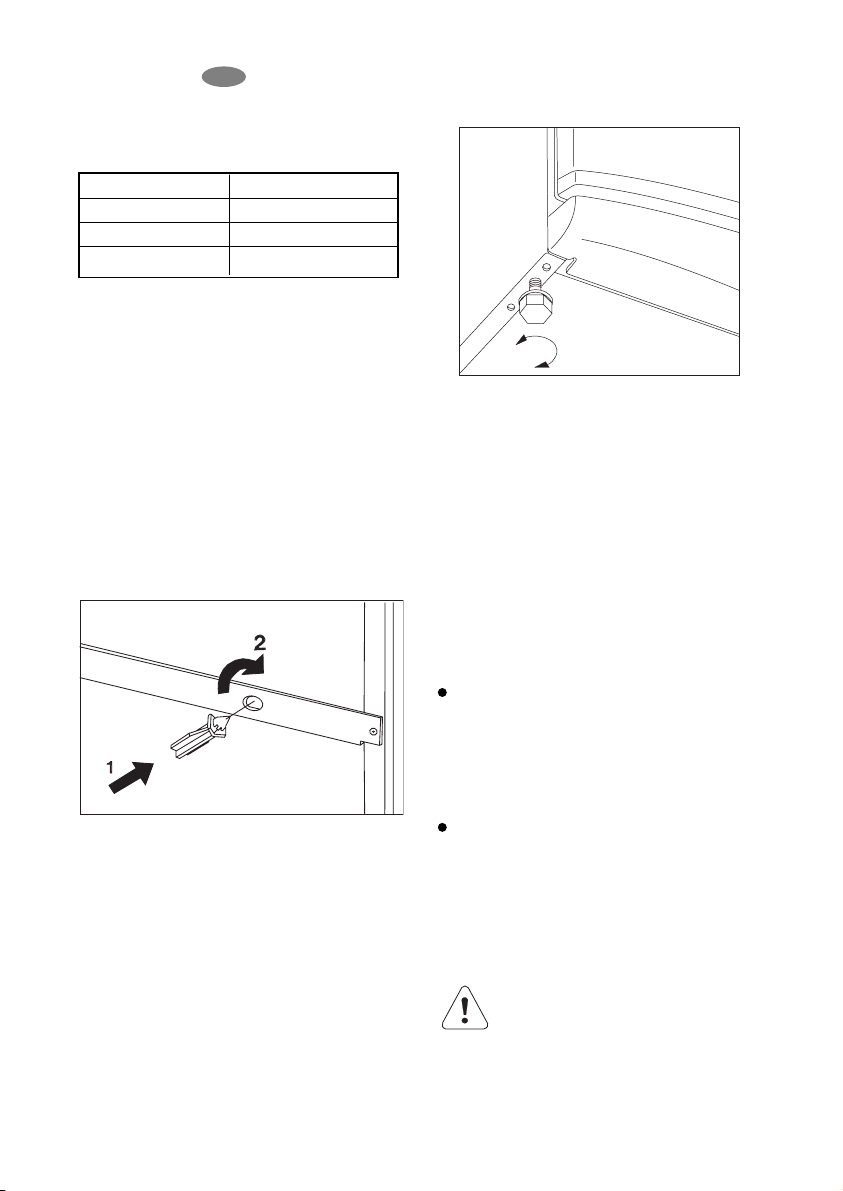 2

1