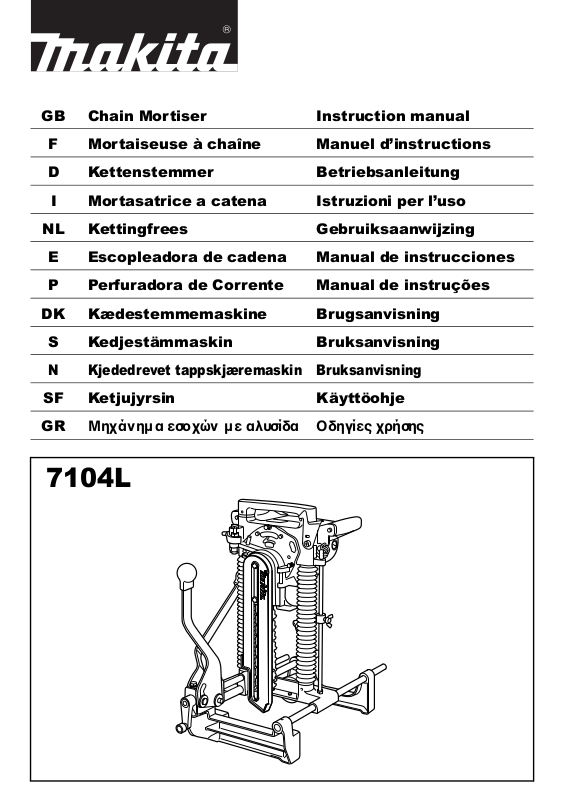 makita®

| GB | Chain Mortiser | Instruction manual |
|---|---|---|
| F | Mortaiseuse à chaîne | Manuel d'instructions |
| D | Kettenstemmer | Betriebsanleitung |
| I | Mortasatrice a catena | Istruzioni per l'uso |
| NL | Kettingfrees | Gebruiksaanwijzing |
| E | Escopleadora de cadena | Manual de instrucciones |
| P | Perfuradora de Corrente | Manual de instruções |
| DK | Kædestemmemaskine | Brugsanvisning |
| S | Kedjestämmaskin | Bruksanvisning |
| N | Kjededrevet tappskjæremaskin | Bruksanvisning |
| SF | Ketjujyrsin | Käyttöohje |
| GR | Μηχάνημα εσοχών με αλυσίδα | Οδηγίες χρήσης |

7104L