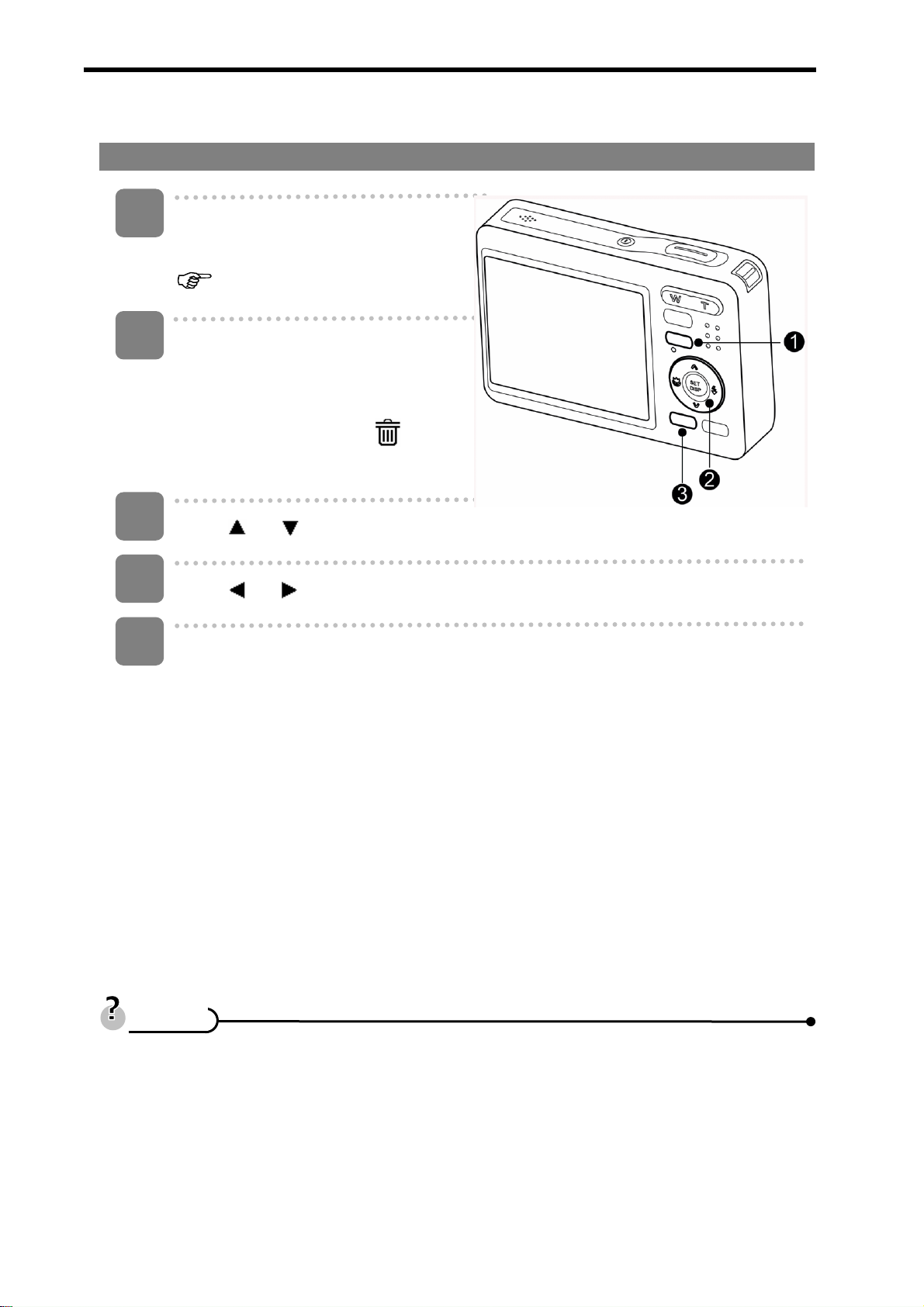 W T

SET DISP

1

2

3