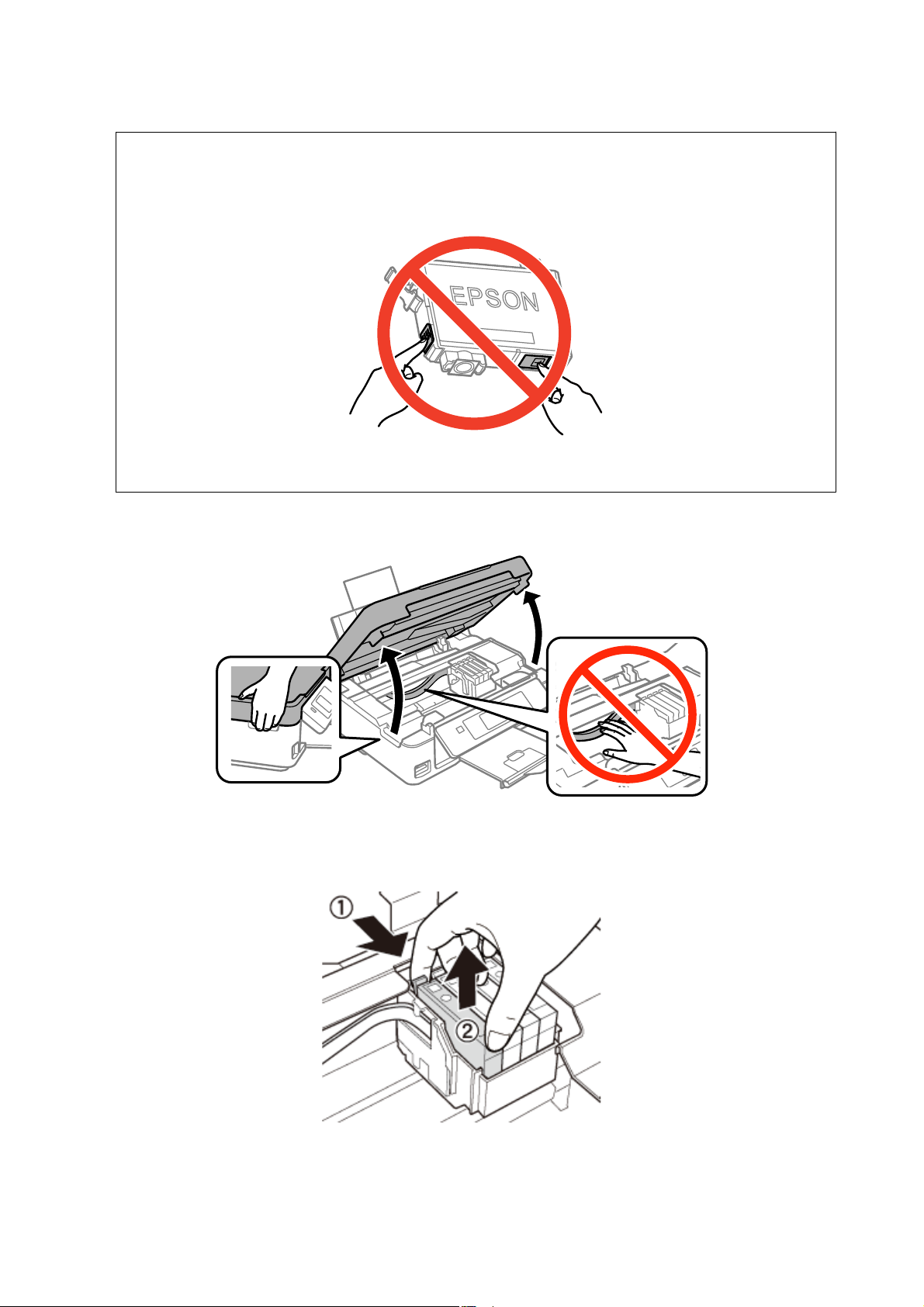 EPSON

①

②