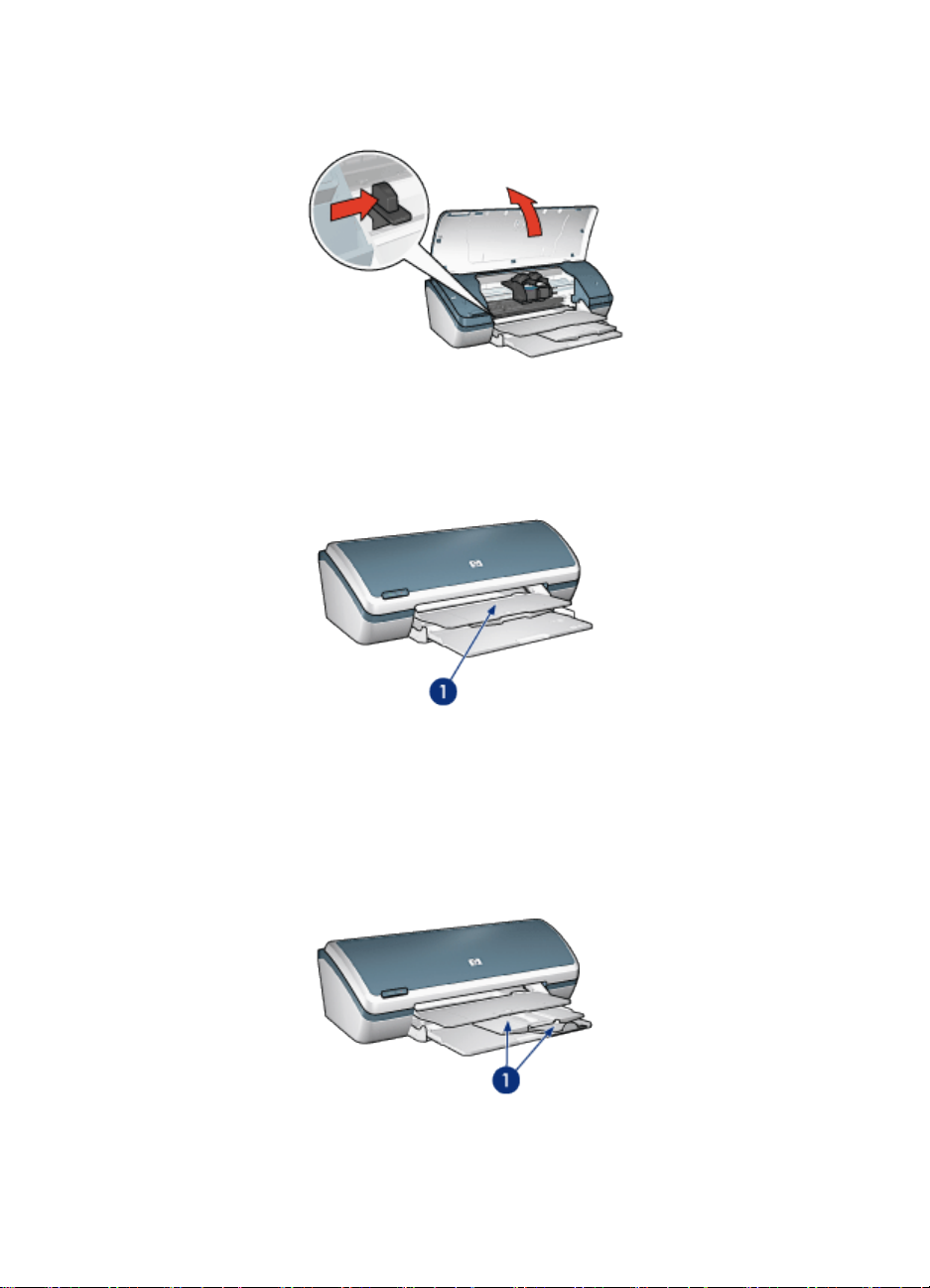 1

1