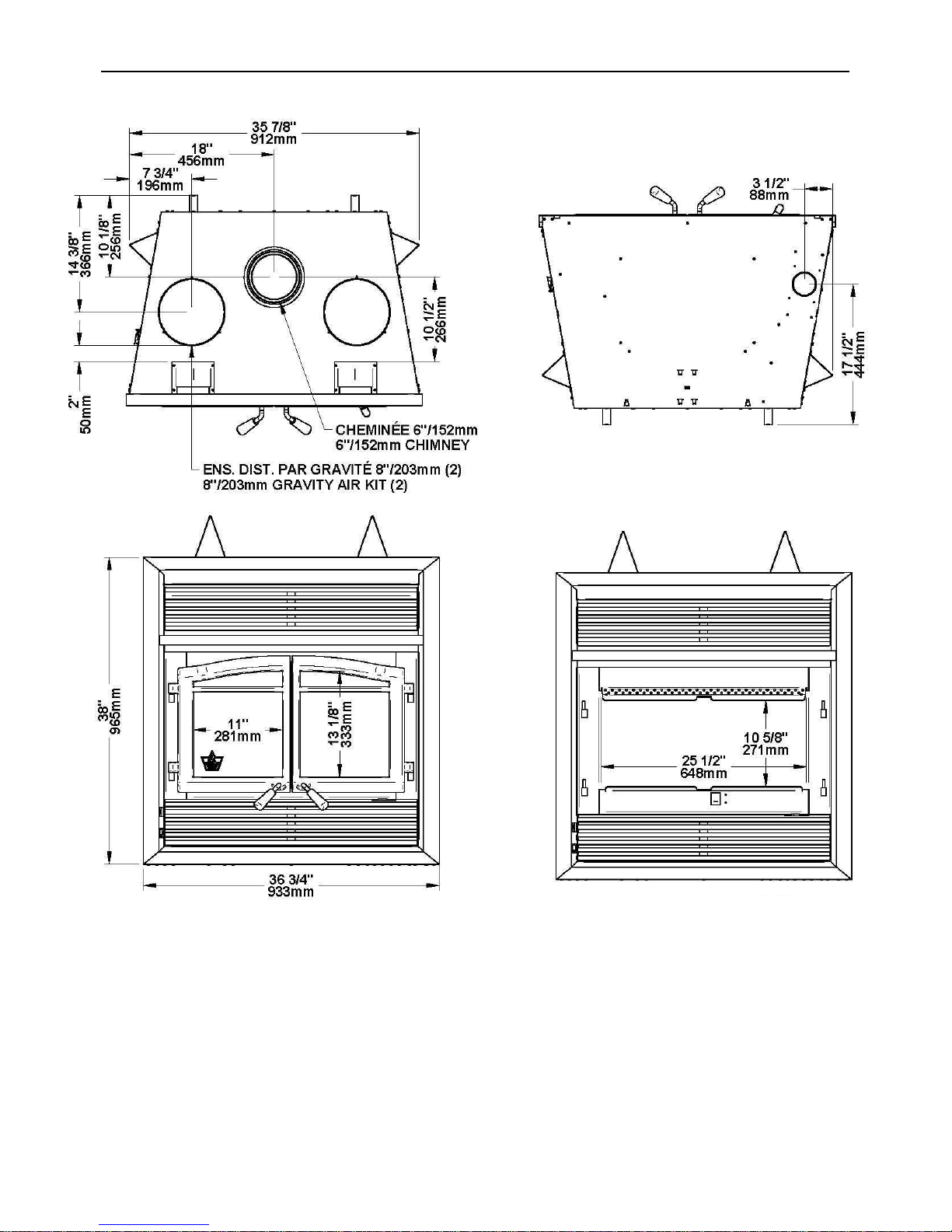 35 7/8"
912mm
18"
456mm
7 3/4"
196mm
14 3/8"
366mm
10 1/8"
256mm
10 1/2"
266mm
2"
50mm
CHEMINÉE 6"/152mm
6"/152mm CHIMNEY
ENS. DIST. PAR GRAVITÉ 8"/203mm (2)
8"/203mm GRAVITY AIR KIT (2)

3 1/2"
88mm
17 1/2"
444mm

38"
965mm
11"
281mm
13 1/8"
333mm
36 3/4"
933mm

10 5/8"
271mm
25 1/2"
648mm