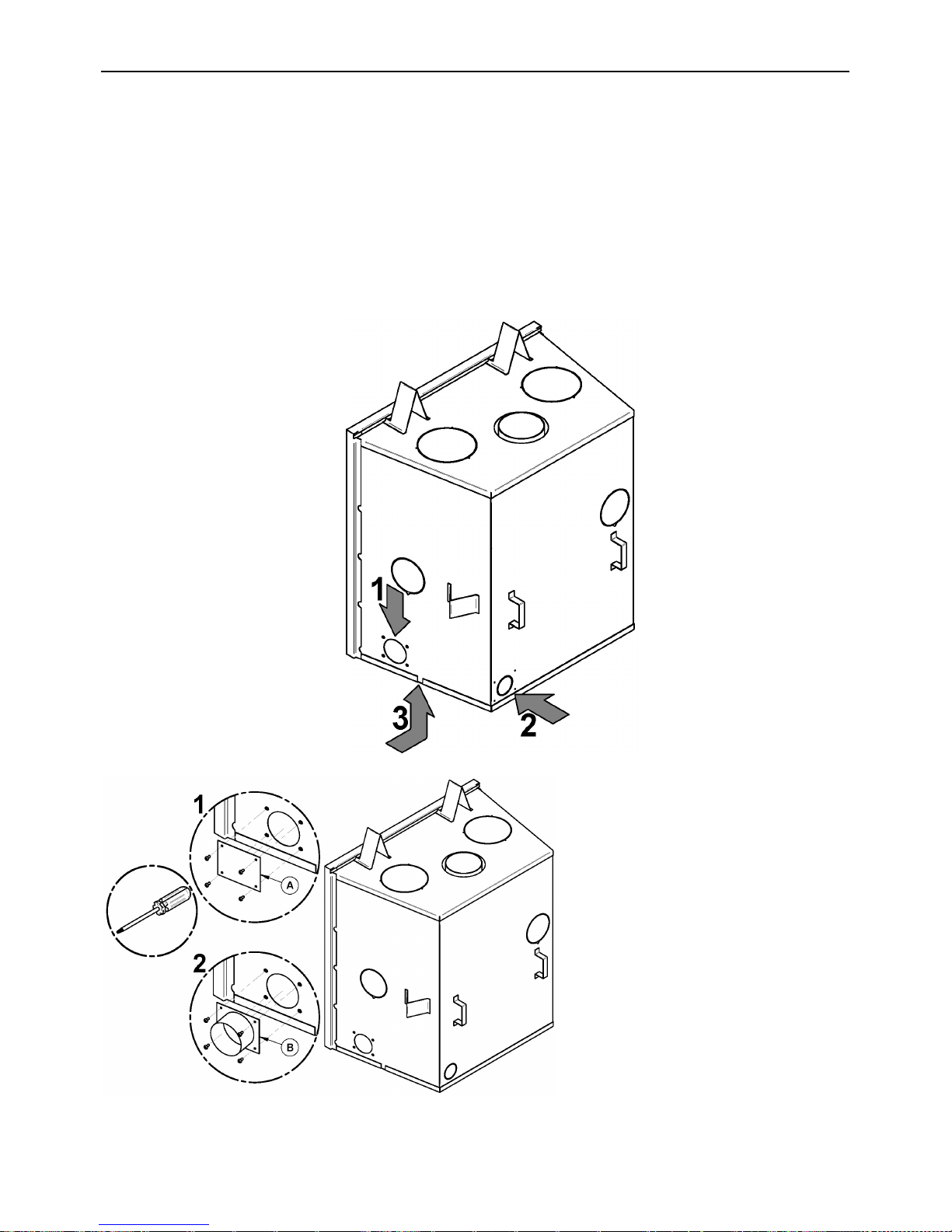 1

2

3

1

A

2

B