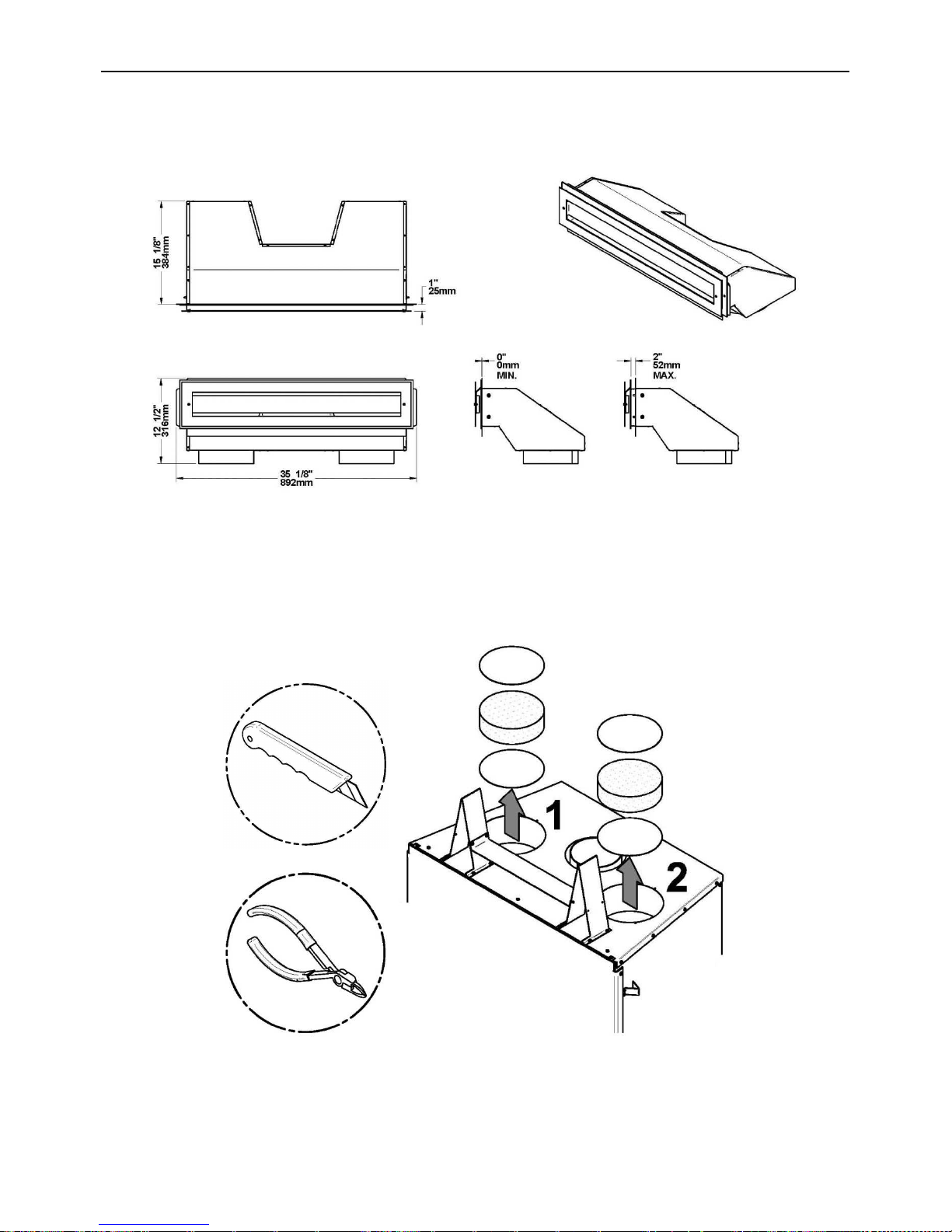 15 1/8"
384mm

1"
25mm

12 1/2"
316mm

35 1/8"
892mm

0"
0mm
MIN.

2"
52mm
MAX.

1

2