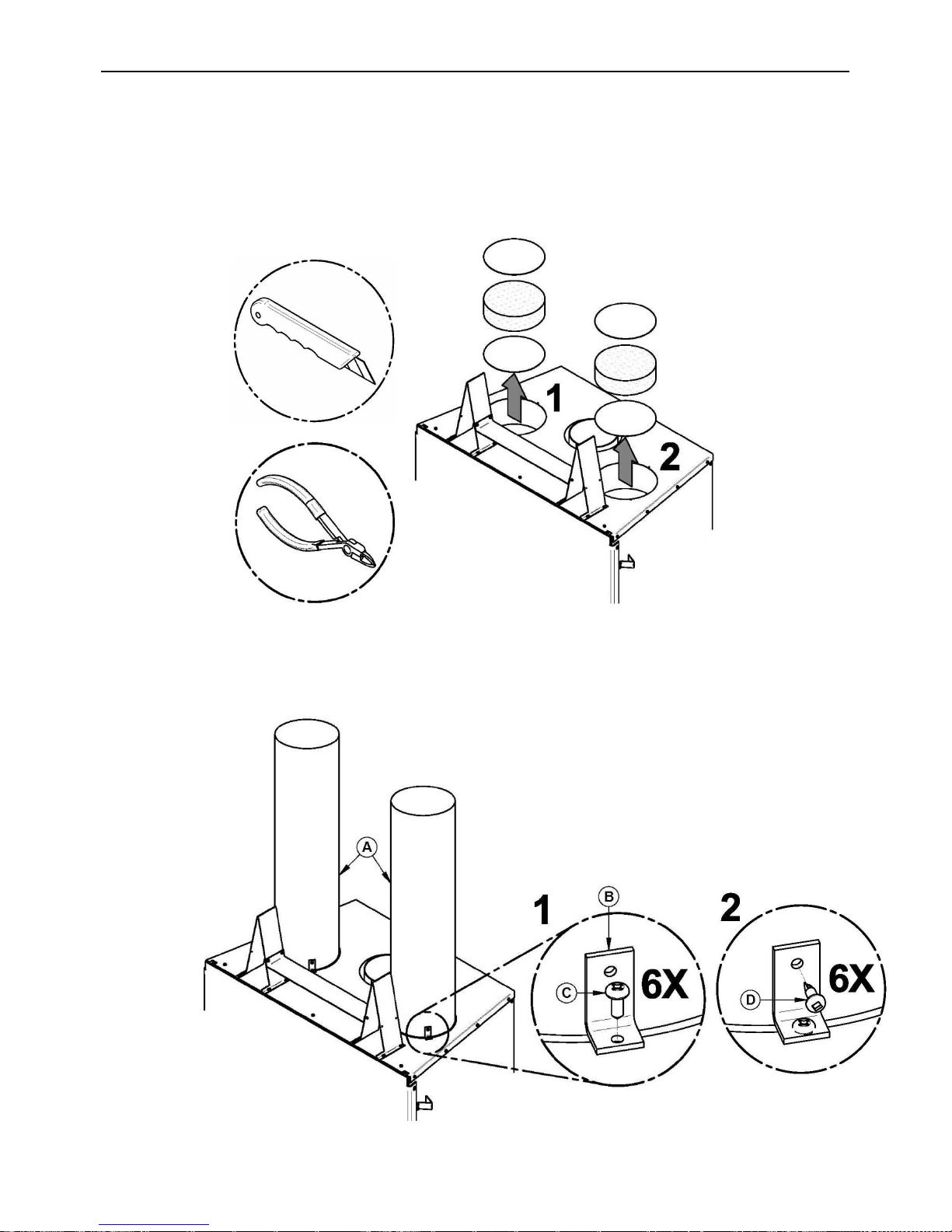 1

2

A

1

B

C

6X

2

D

6X