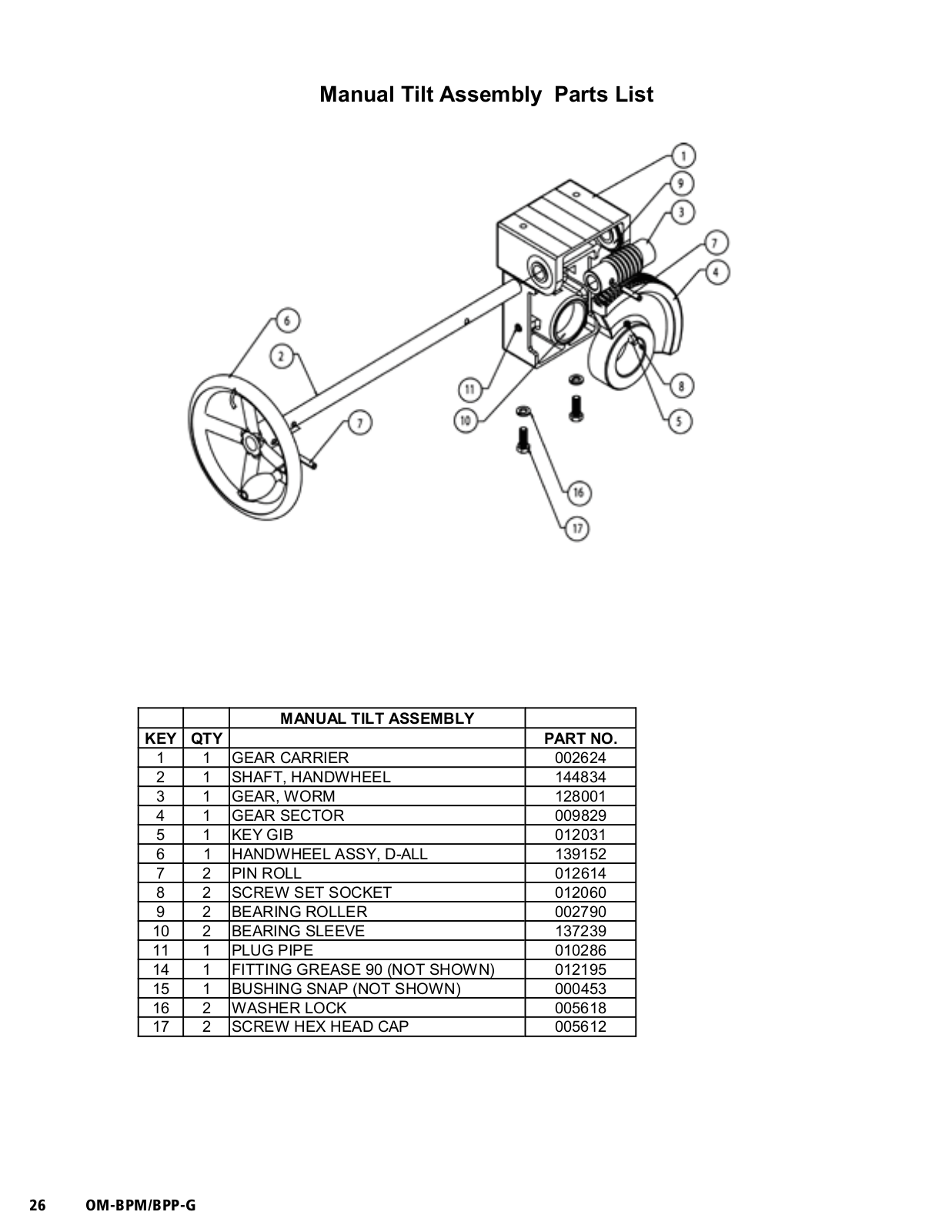 Manual Tilt Assembly Parts List

1
9
3
7
4
6
2
7
11
10
8
5
16
17

| | | MANUAL TILT ASSEMBLY | |
|---|---|---|---|
| KEY | QTY | | PART NO. |
| 1 | 1 | GEAR CARRIER | 002624 |
| 2 | 1 | SHAFT, HANDWHEEL | 144834 |
| 3 | 1 | GEAR, WORM | 128001 |
| 4 | 1 | GEAR SECTOR | 009829 |
| 5 | 1 | KEY GIB | 012031 |
| 6 | 1 | HANDWHEEL ASSY, D-ALL | 139152 |
| 7 | 2 | PIN ROLL | 012614 |
| 8 | 2 | SCREW SET SOCKET | 012060 |
| 9 | 2 | BEARING ROLLER | 002790 |
| 10 | 2 | BEARING SLEEVE | 137239 |
| 11 | 1 | PLUG PIPE | 010286 |
| 14 | 1 | FITTING GREASE 90 (NOT SHOWN) | 012195 |
| 15 | 1 | BUSHING SNAP (NOT SHOWN) | 000453 |
| 16 | 2 | WASHER LOCK | 005618 |
| 17 | 2 | SCREW HEX HEAD CAP | 005612 |

26 OM-BPM/BPP-G